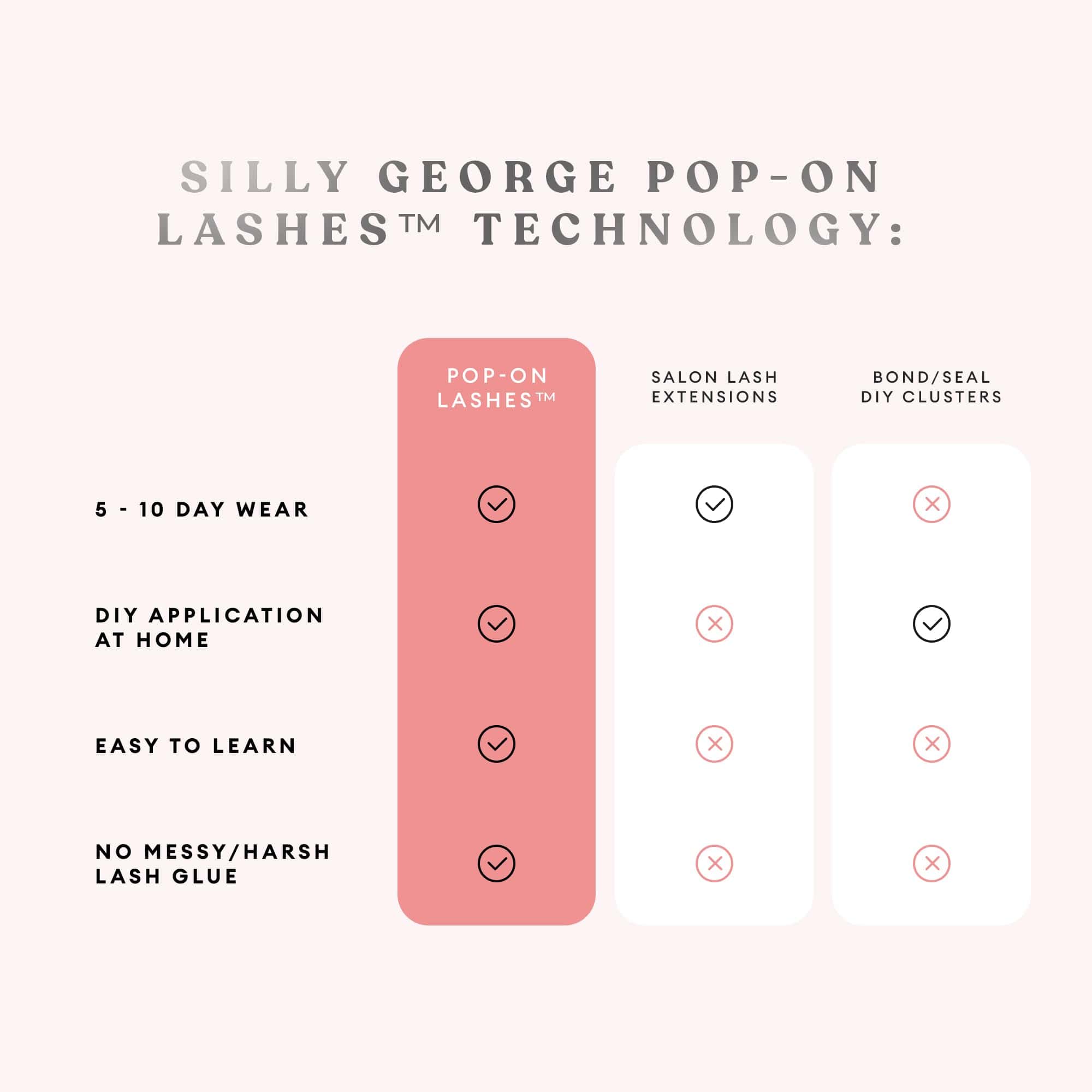 SILLY GEORGE POP-ON LASHES™ TECHNOLOGY:

| | POP-ON LASHES™ | SALON LASH EXTENSIONS | BOND/SEAL DIY CLUSTERS |
|---|---|---|---|
| 5 - 10 DAY WEAR | ✓ | ✓ | ✗ |
| DIY APPLICATION AT HOME | ✓ | ✗ | ✓ |
| EASY TO LEARN | ✓ | ✗ | ✗ |
| NO MESSY/HARSH LASH GLUE | ✓ | ✗ | ✗ |