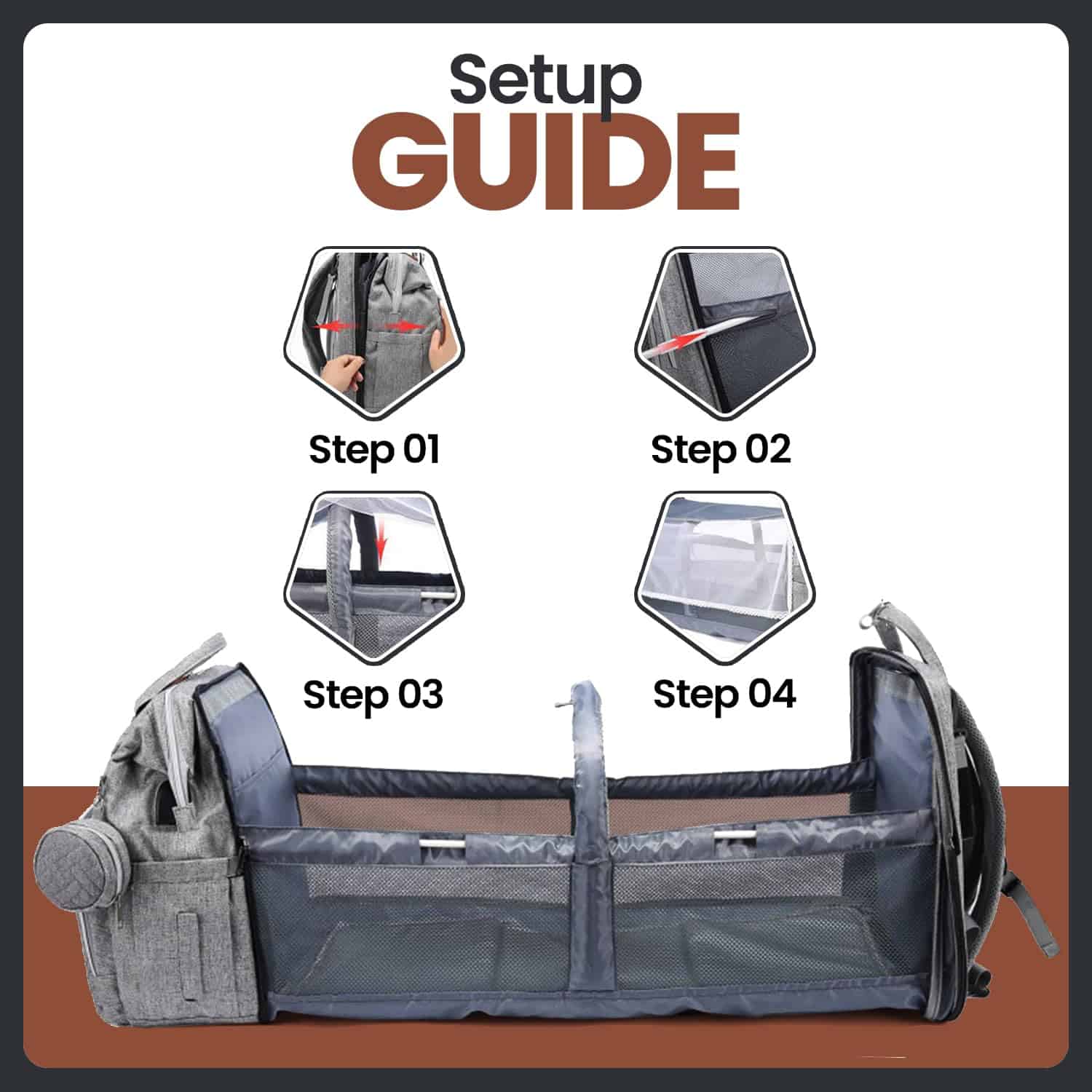 Setup
GUIDE

Step 01

Step 02

Step 03

Step 04