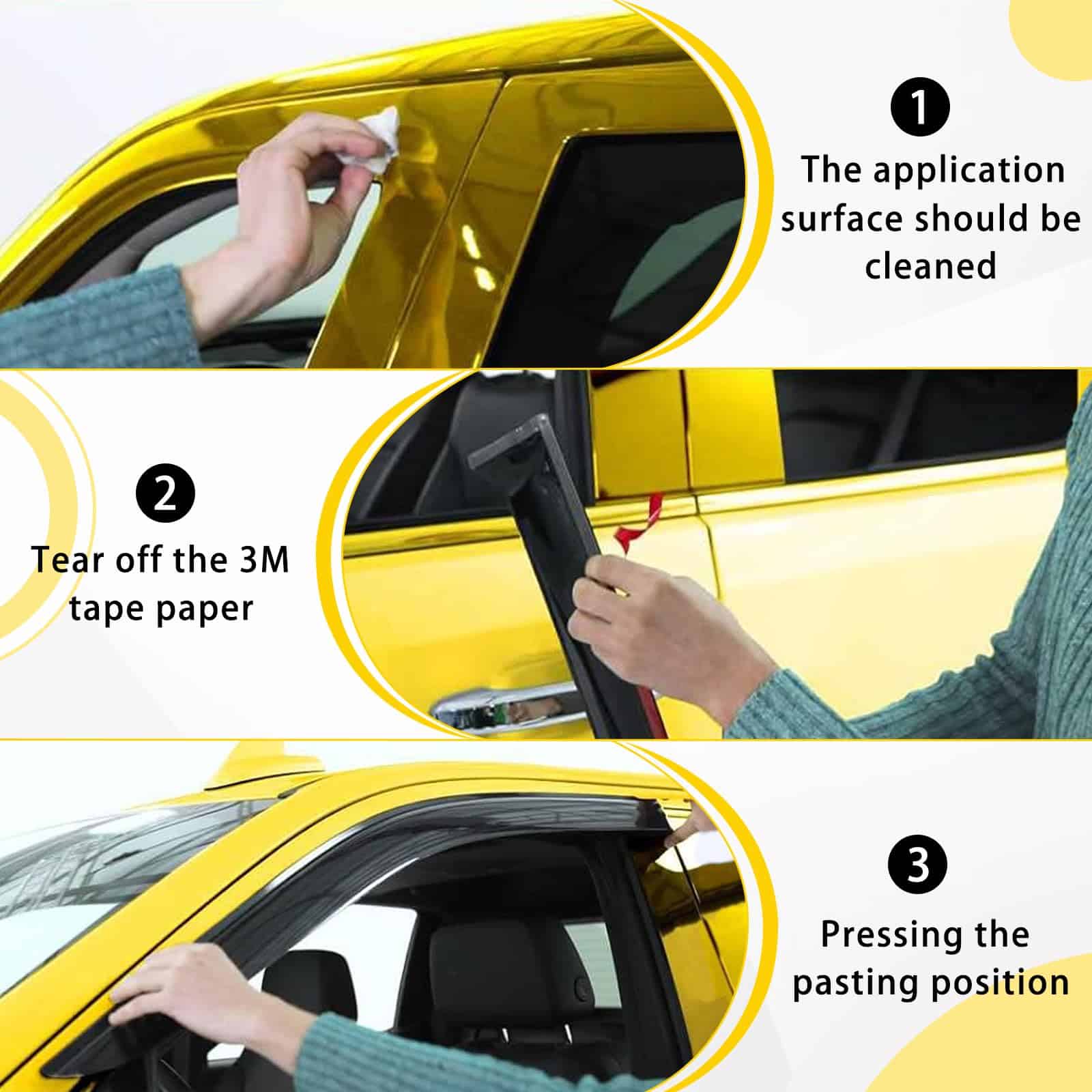 1
The application surface should be cleaned

2
Tear off the 3M tape paper

3
Pressing the pasting position