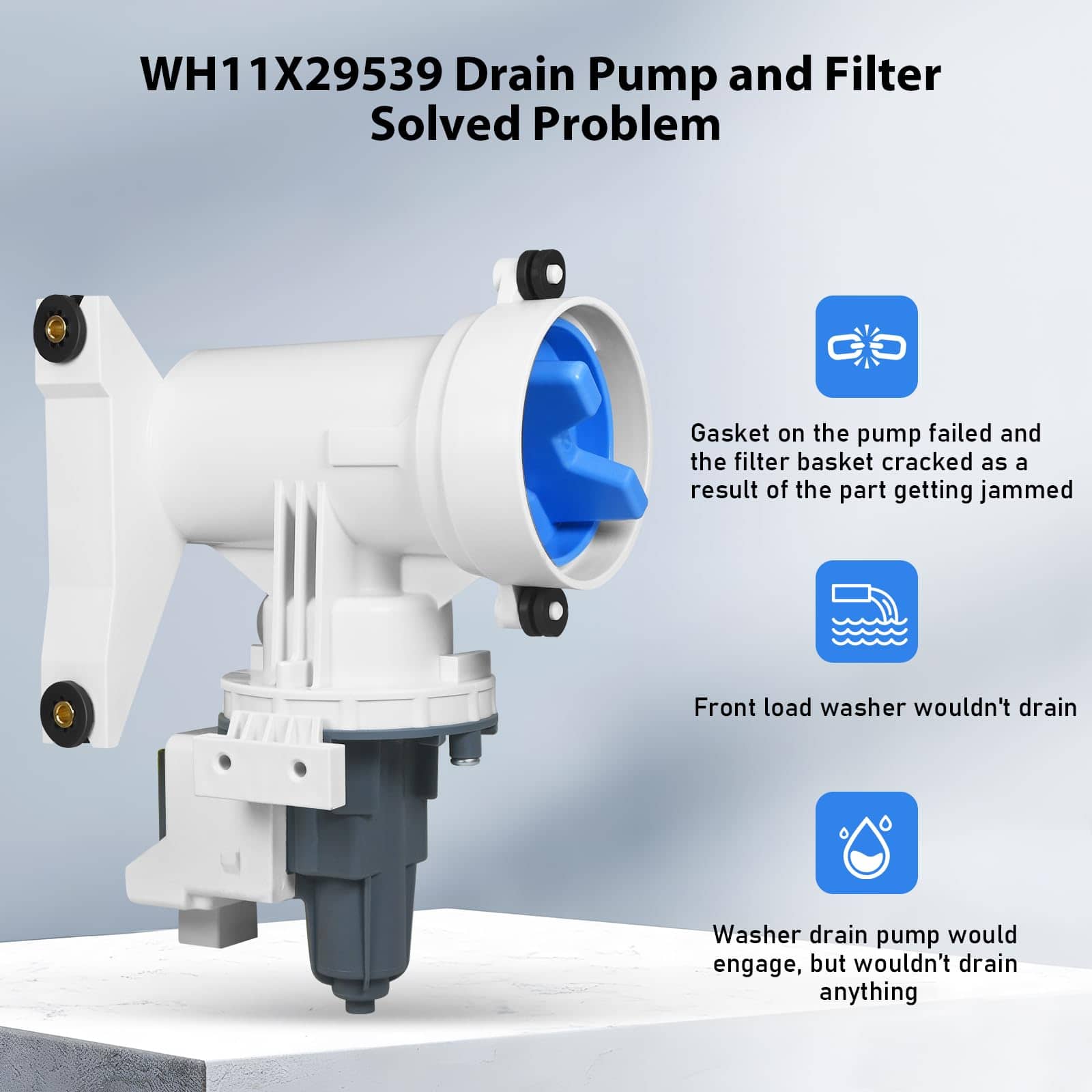 WH11X29539 Drain Pump and Filter Solved Problem

Gasket on the pump failed and the filter basket cracked as a result of the part getting jammed

Front load washer wouldn't drain

Washer drain pump would engage, but wouldn't drain anything