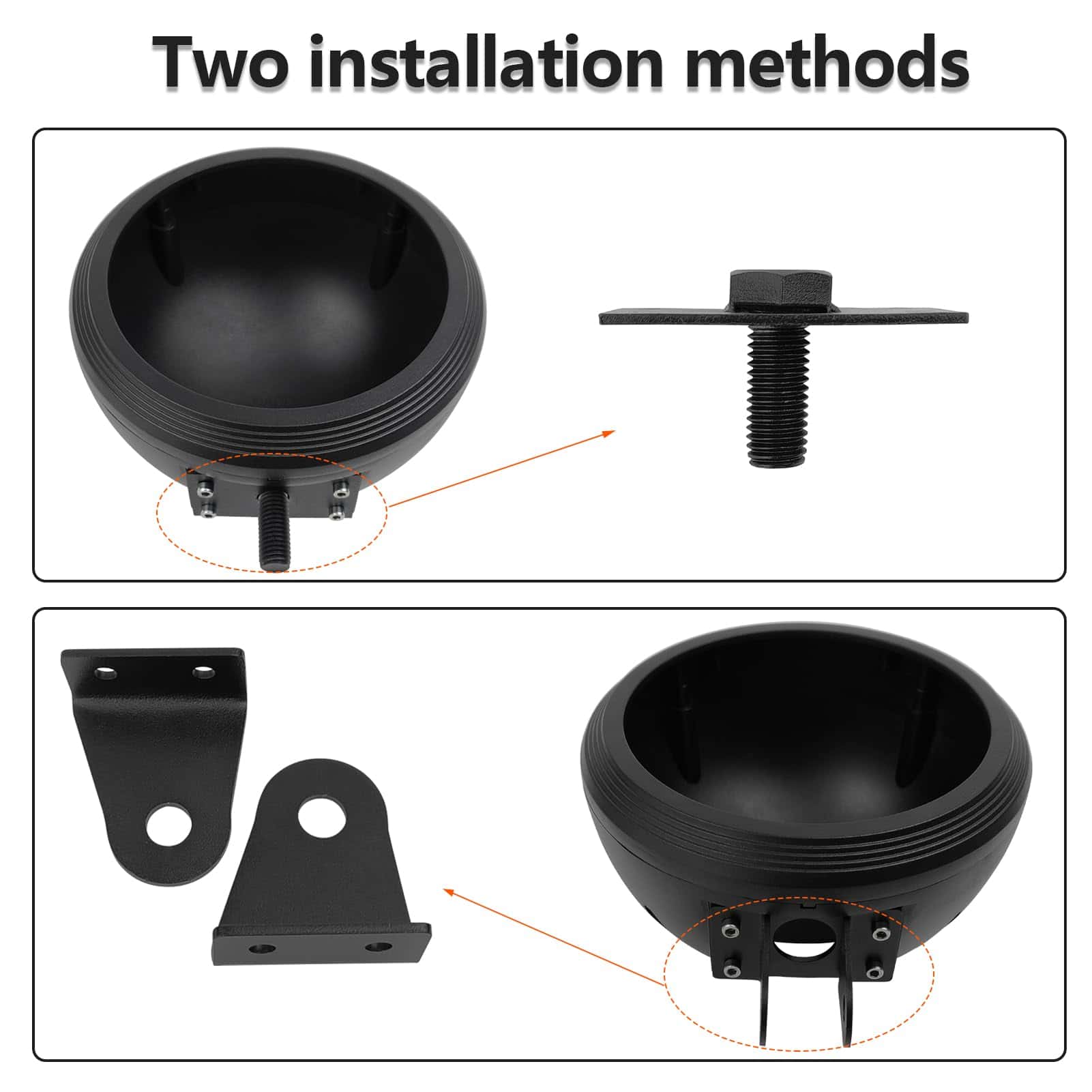 Two installation methods