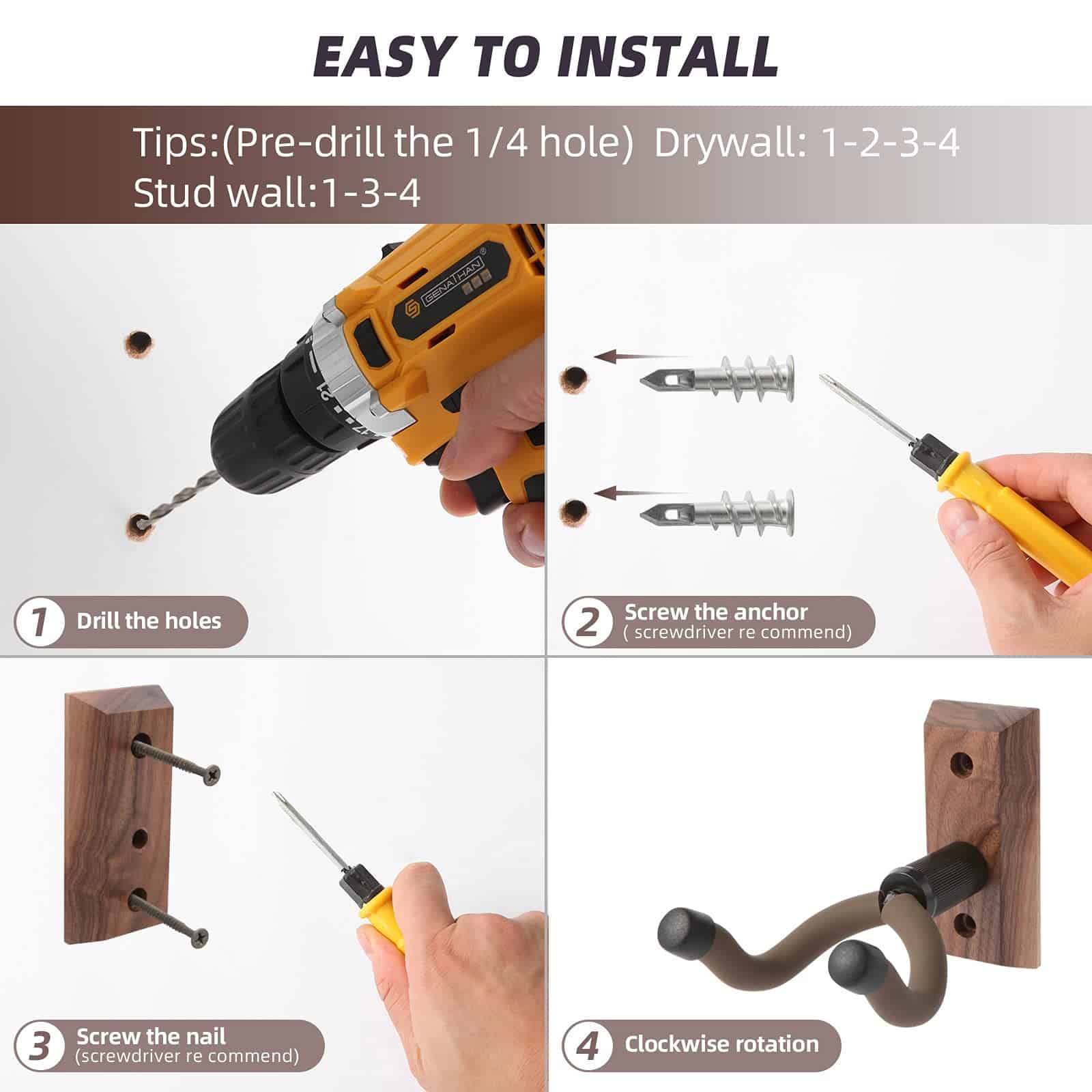 EASY TO INSTALL

Tips:(Pre-drill the 1/4 hole) Drywall: 1-2-3-4
Stud wall:1-3-4

GENA HAN®

21

1 Drill the holes

2 Screw the anchor
( screwdriver re commend)

3 Screw the nail
(screwdriver re commend)

4 Clockwise rotation