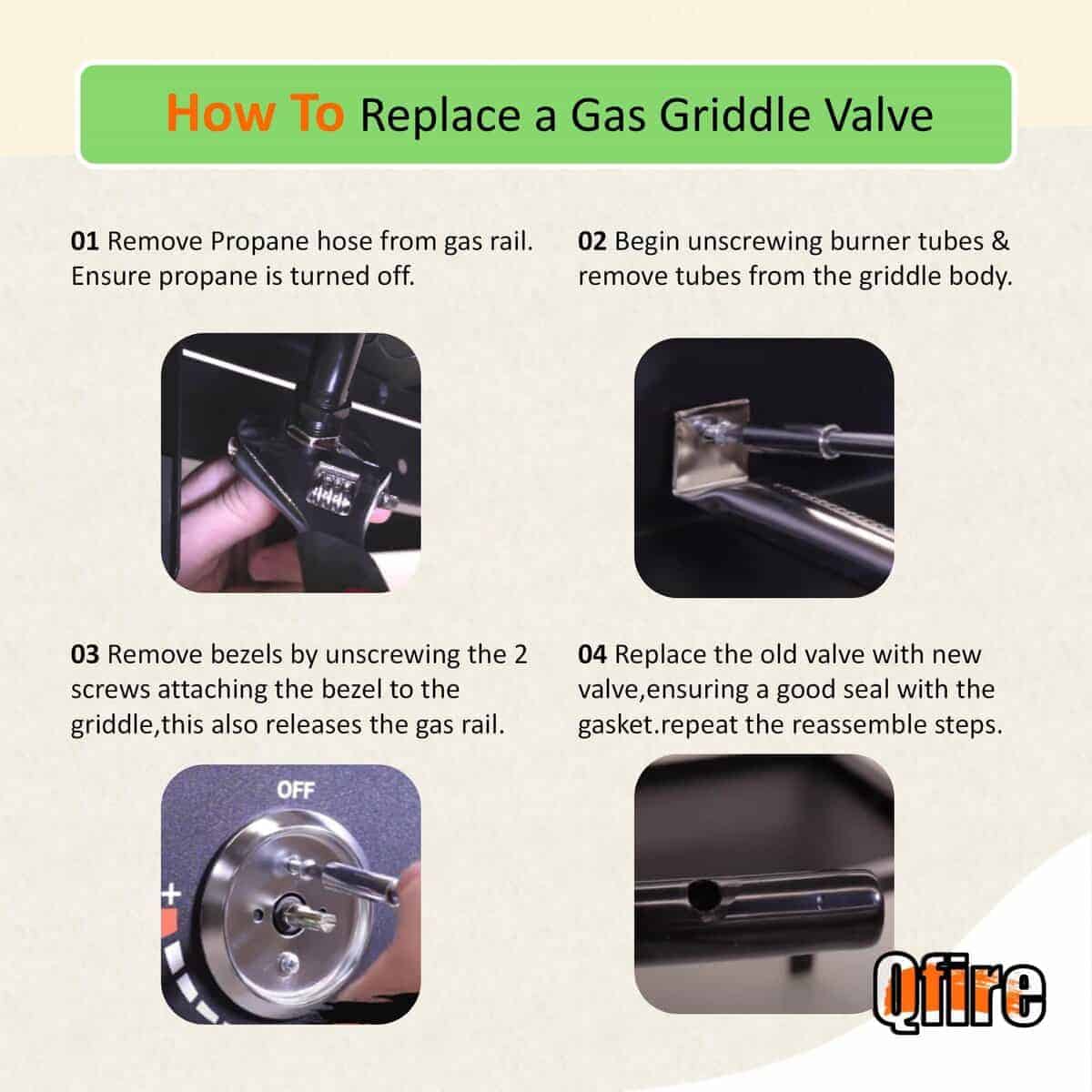 How To Replace a Gas Griddle Valve

01 Remove Propane hose from gas rail. Ensure propane is turned off.

02 Begin unscrewing burner tubes & remove tubes from the griddle body.

03 Remove bezels by unscrewing the 2 screws attaching the bezel to the griddle,this also releases the gas rail.

OFF

04 Replace the old valve with new valve,ensuring a good seal with the gasket.repeat the reassemble steps.

Qfire