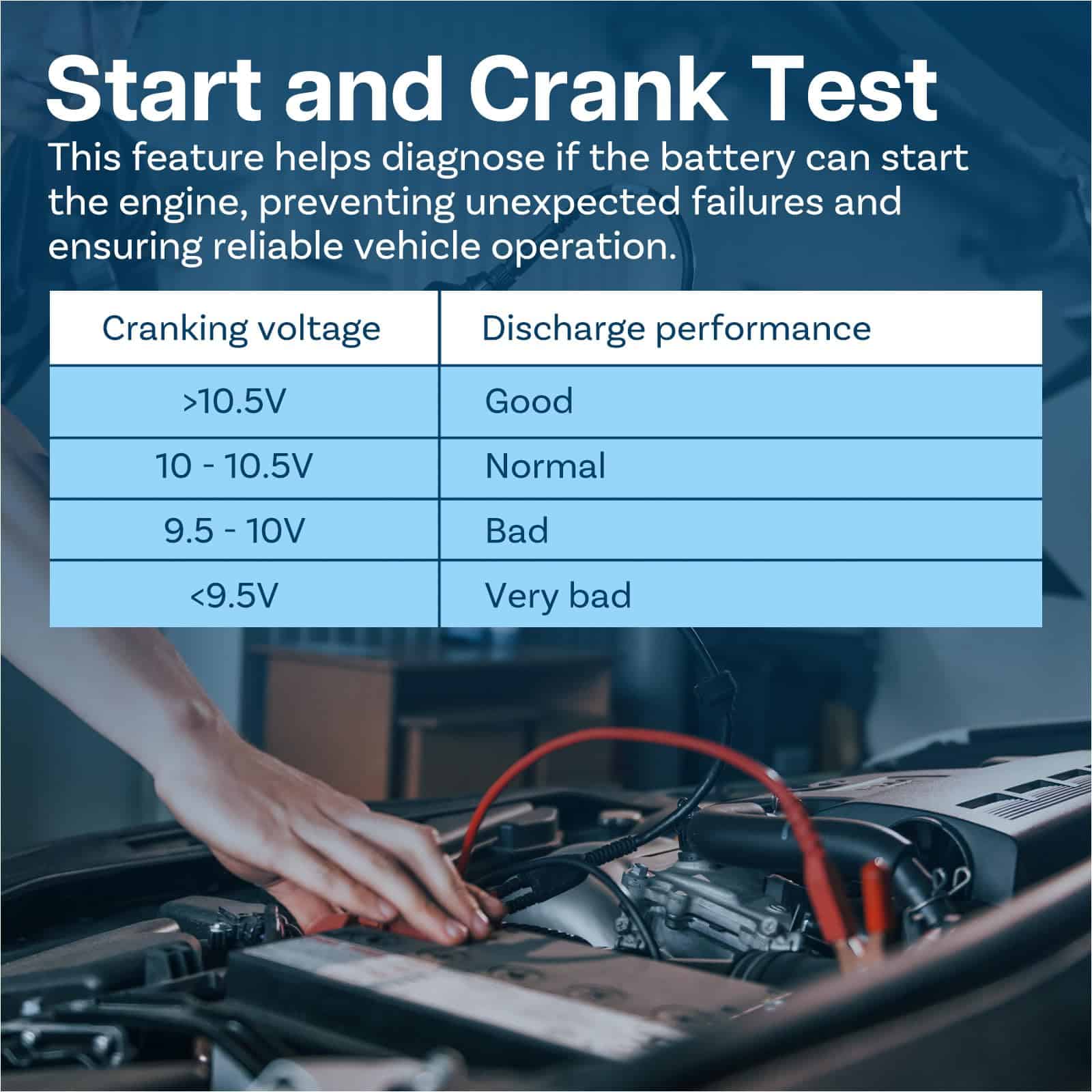 Start and Crank Test

This feature helps diagnose if the battery can start the engine, preventing unexpected failures and ensuring reliable vehicle operation.

| Cranking voltage | Discharge performance |
|---|---|
| >10.5V | Good |
| 10 - 10.5V | Normal |
| 9.5 - 10V | Bad |
| <9.5V | Very bad |