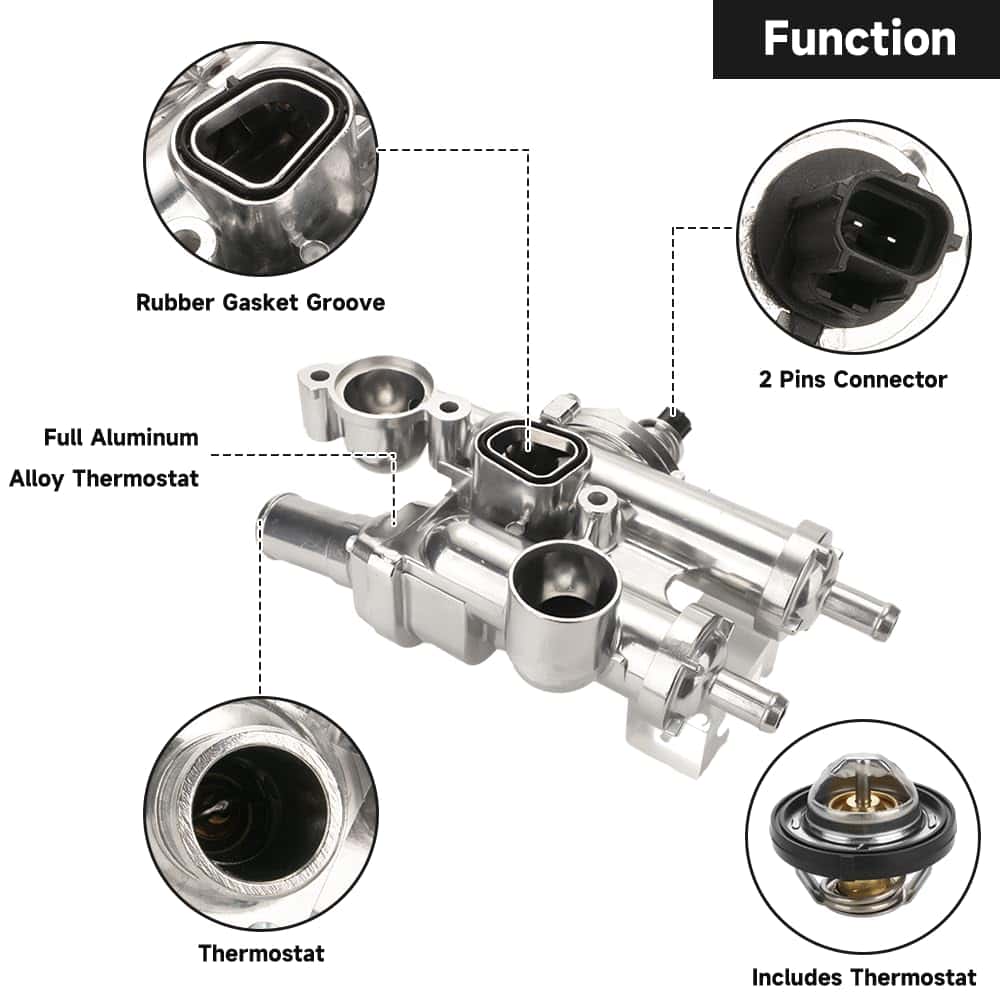 Function

Rubber Gasket Groove

2 Pins Connector

Full Aluminum Alloy Thermostat

Thermostat

Includes Thermostat