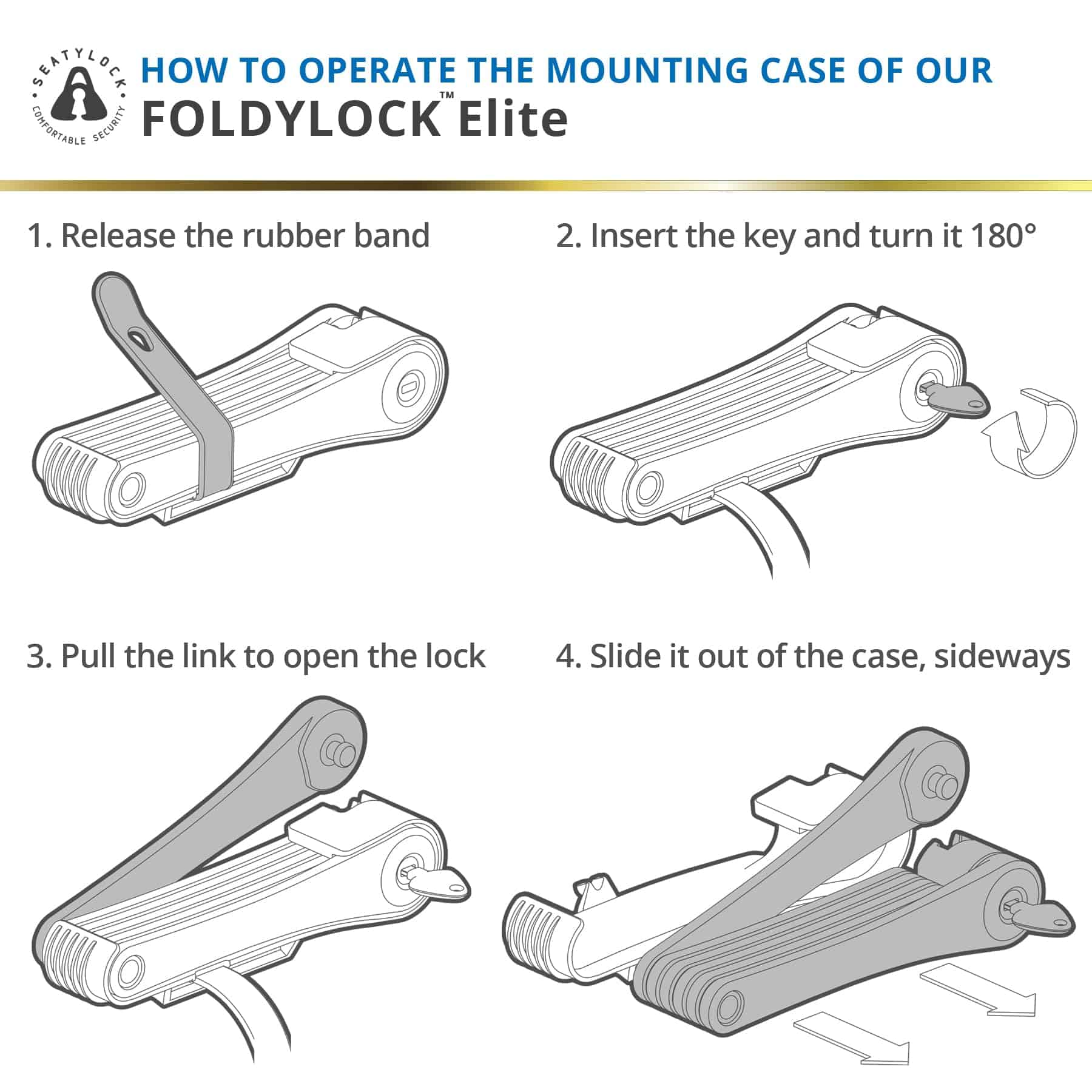 SEATYLOCK
COMFORTABLE SECURITY

HOW TO OPERATE THE MOUNTING CASE OF OUR
FOLDYLOCK™ Elite

1. Release the rubber band

2. Insert the key and turn it 180°

3. Pull the link to open the lock

4. Slide it out of the case, sideways