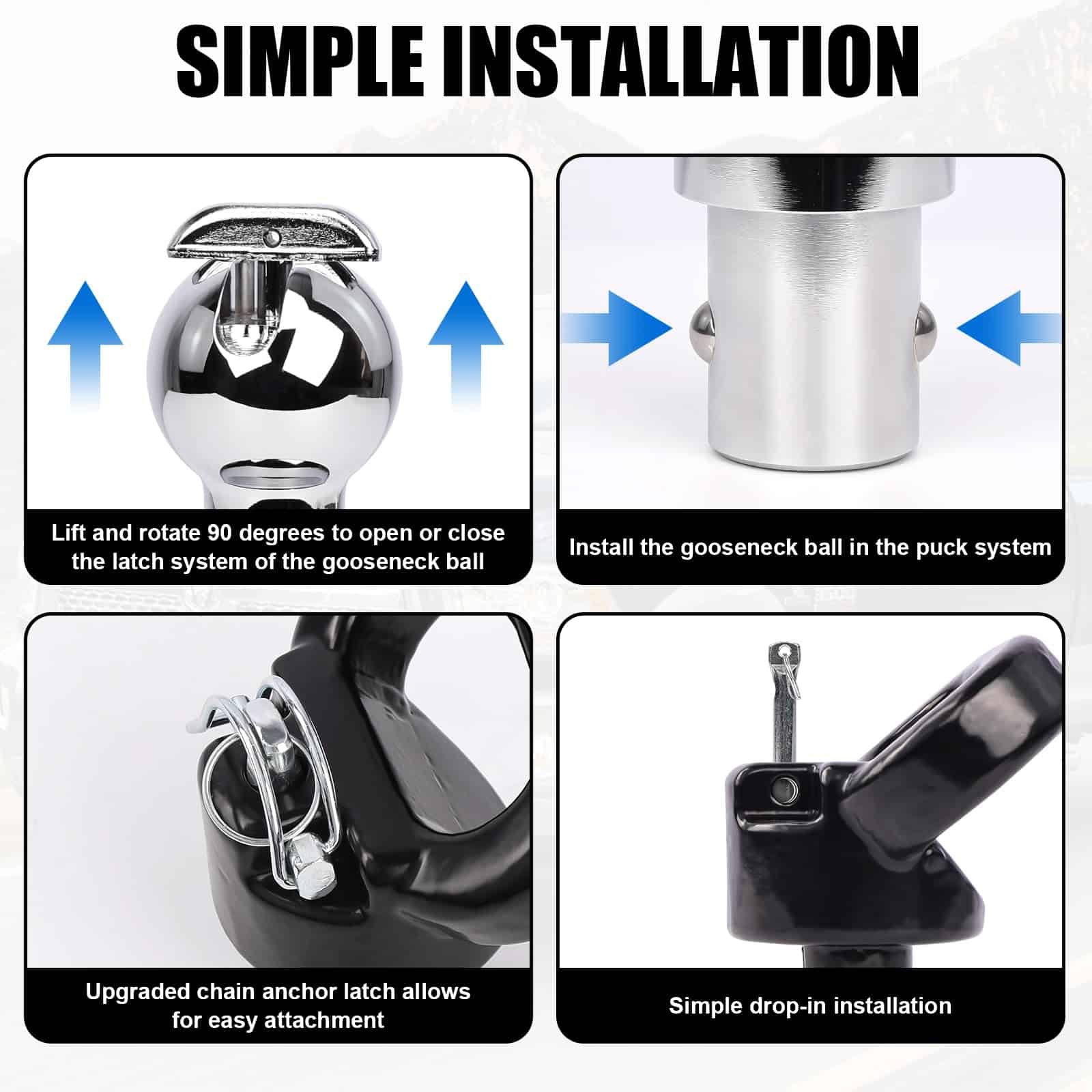 SIMPLE INSTALLATION

Lift and rotate 90 degrees to open or close the latch system of the gooseneck ball

Install the gooseneck ball in the puck system

Upgraded chain anchor latch allows for easy attachment

Simple drop-in installation