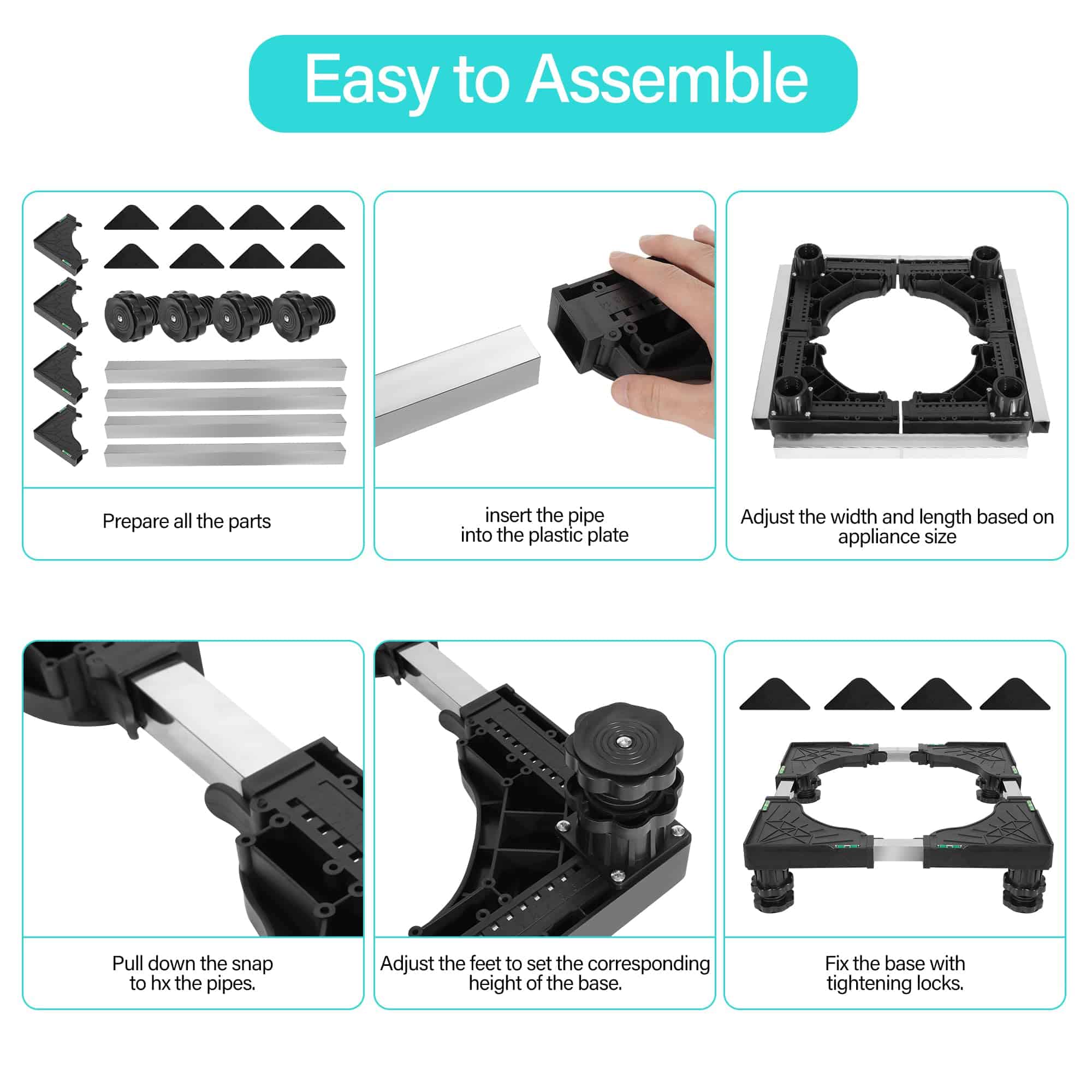 Easy to Assemble

Prepare all the parts

insert the pipe into the plastic plate

Adjust the width and length based on appliance size

Pull down the snap to hx the pipes.

Adjust the feet to set the corresponding height of the base.

Fix the base with tightening locks.