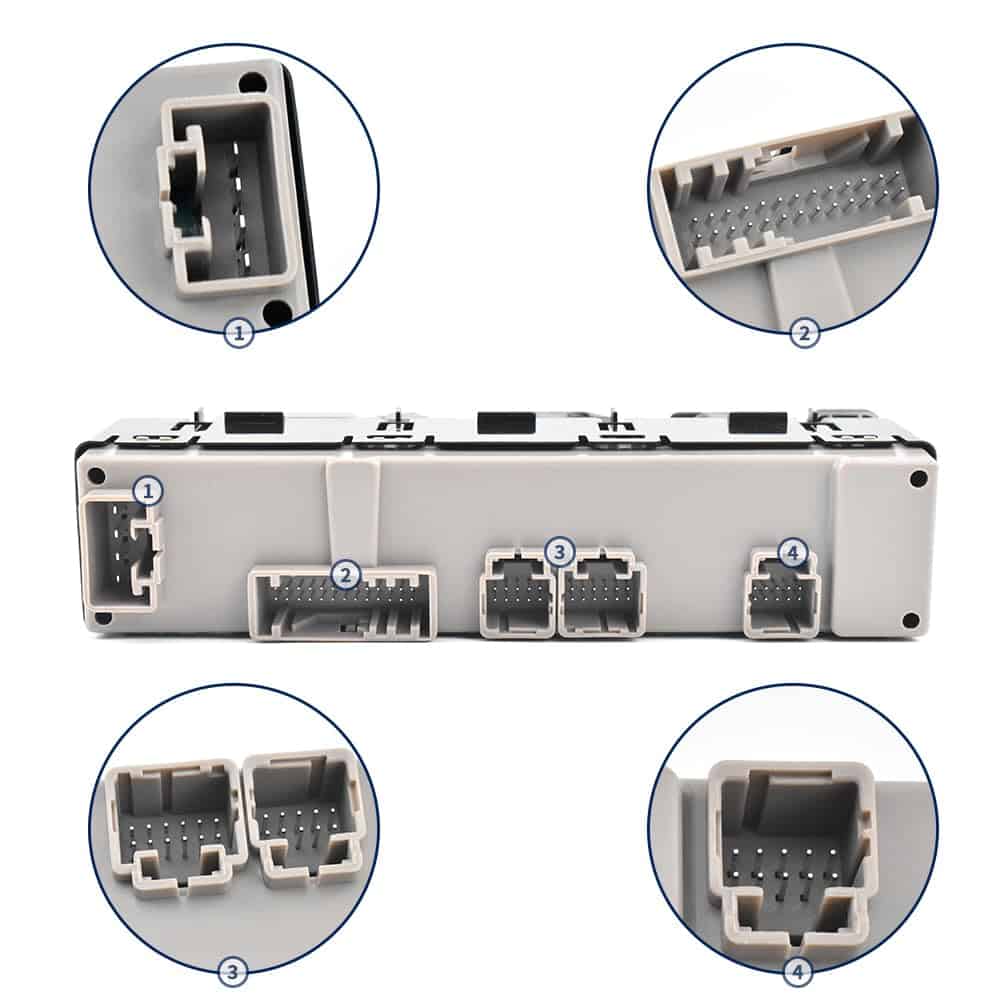 1
2
1
2
3
4
3
4