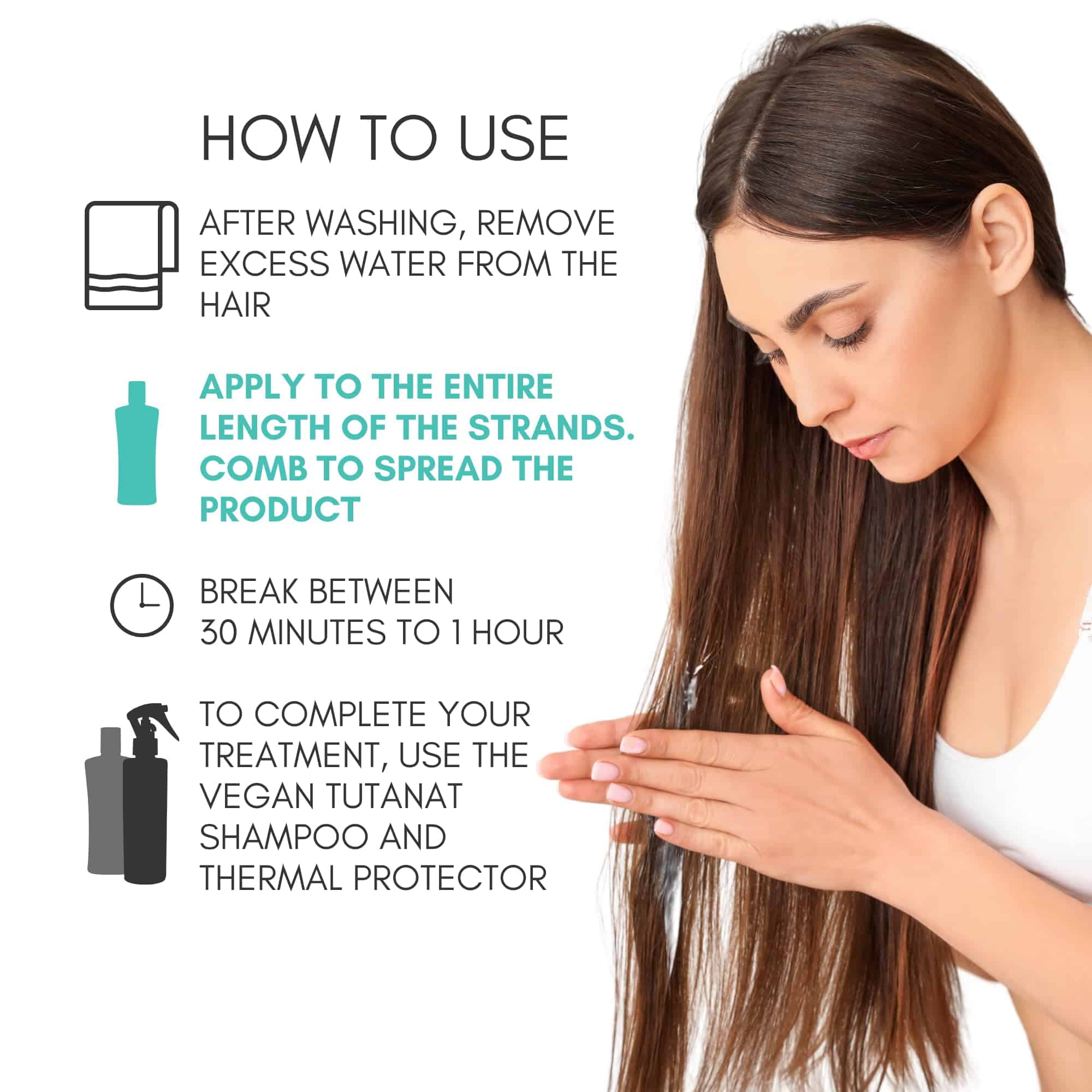 HOW TO USE

AFTER WASHING, REMOVE EXCESS WATER FROM THE HAIR

APPLY TO THE ENTIRE LENGTH OF THE STRANDS. COMB TO SPREAD THE PRODUCT

BREAK BETWEEN
30 MINUTES TO 1 HOUR

TO COMPLETE YOUR TREATMENT, USE THE VEGAN TUTANAT SHAMPOO AND THERMAL PROTECTOR