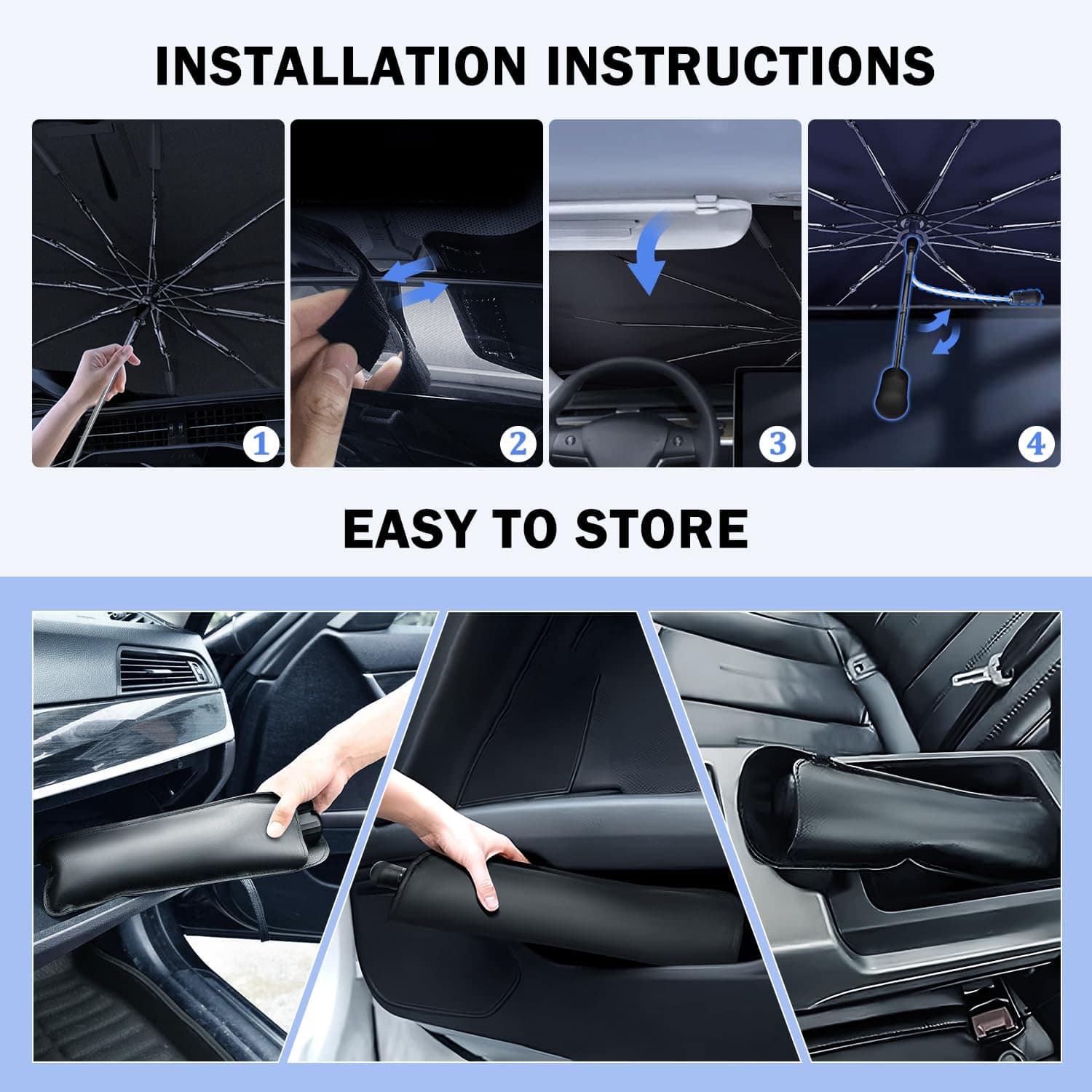 INSTALLATION INSTRUCTIONS

1

2

3

4

EASY TO STORE