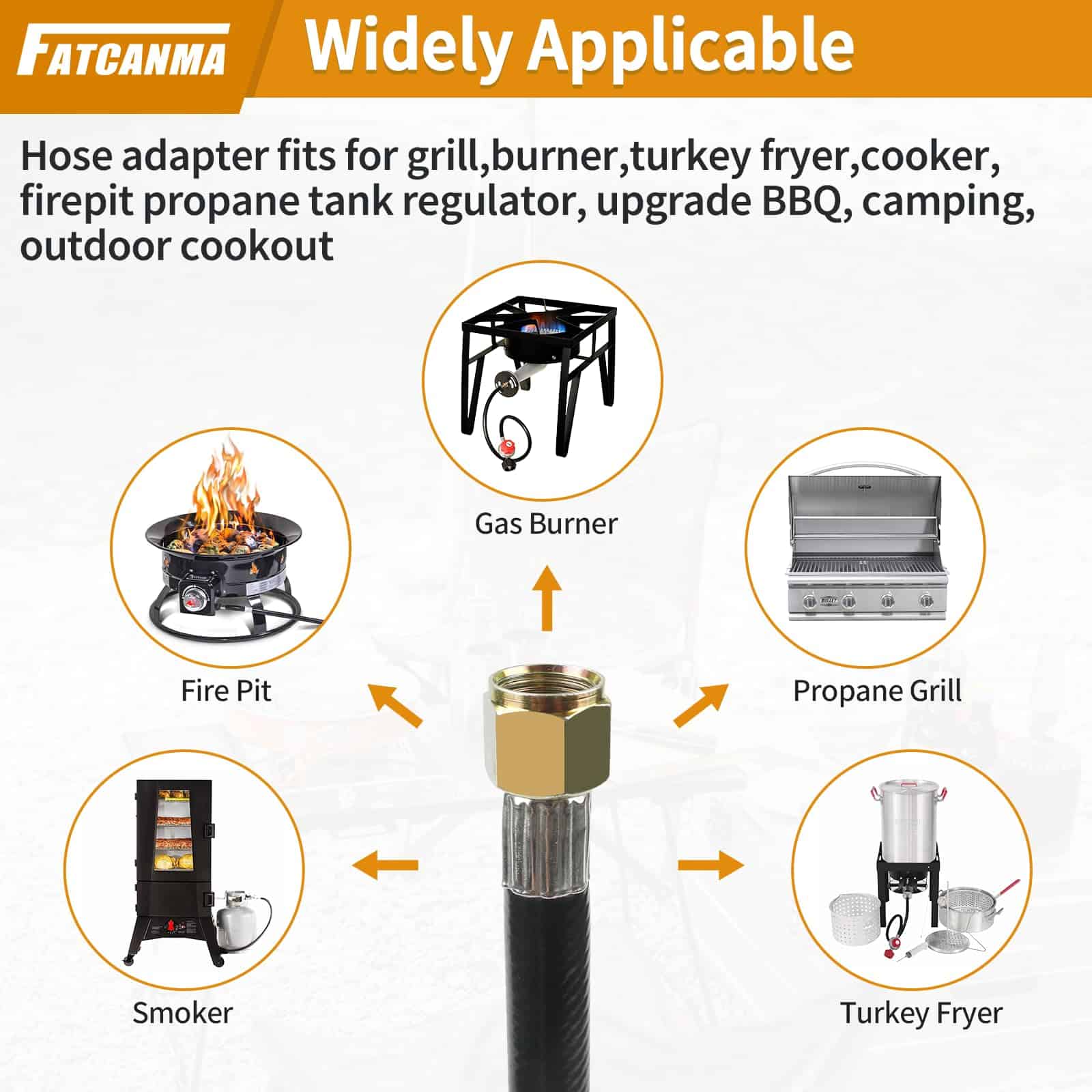 FATCANMA

Widely Applicable

Hose adapter fits for grill,burner,turkey fryer,cooker, firepit propane tank regulator, upgrade BBQ, camping, outdoor cookout

Gas Burner

Fire Pit

Propane Grill

Smoker

Turkey Fryer