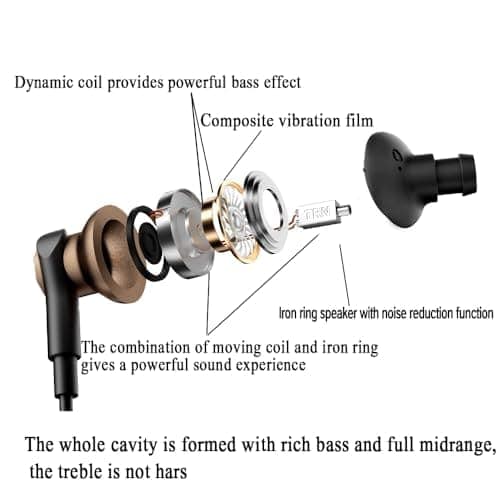 Dynamic coil provides powerful bass effect

Composite vibration film

TRN

Iron ring speaker with noise reduction function

The combination of moving coil and iron ring gives a powerful sound experience

The whole cavity is formed with rich bass and full midrange, the treble is not hars