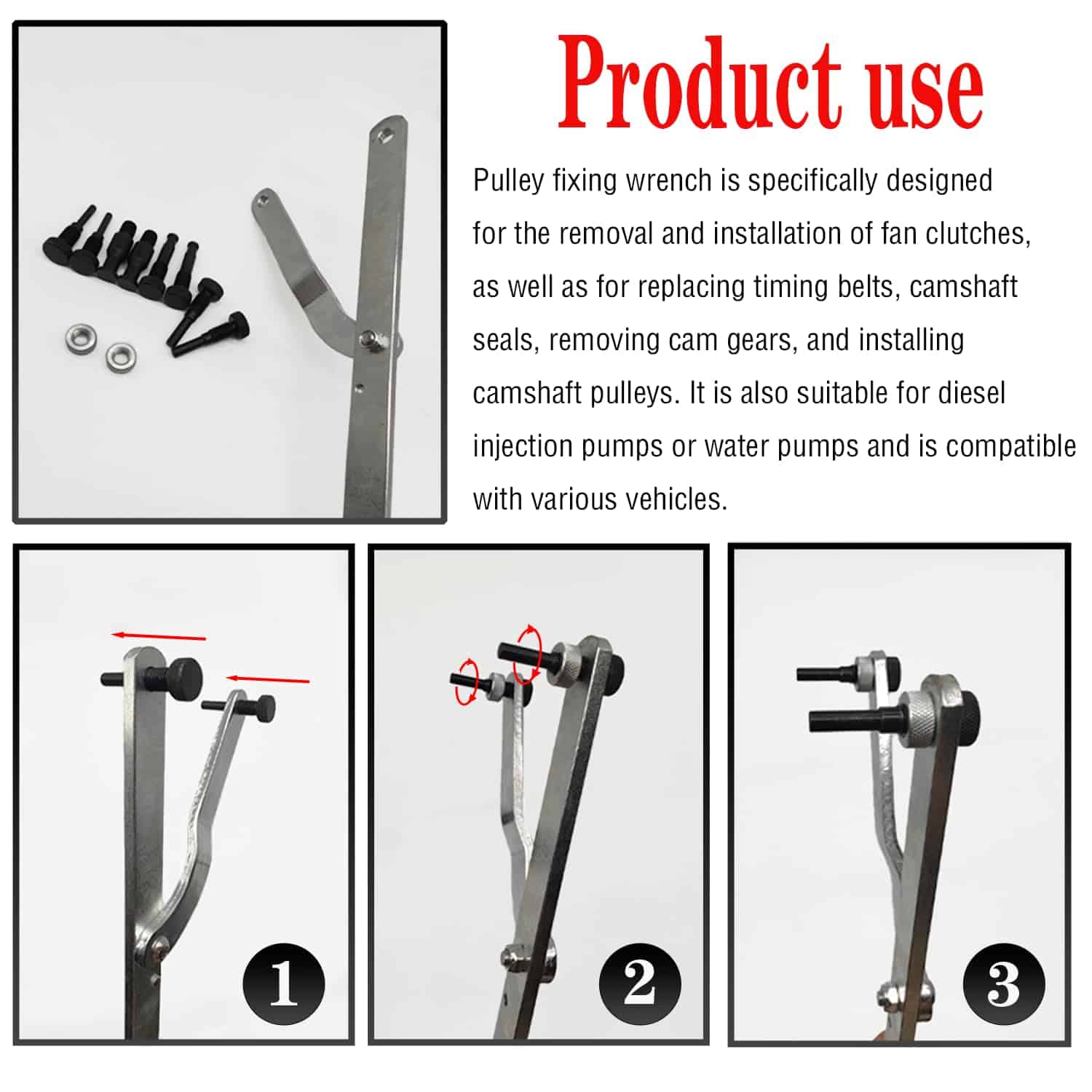 Product use

Pulley fixing wrench is specifically designed for the removal and installation of fan clutches, as well as for replacing timing belts, camshaft seals, removing cam gears, and installing camshaft pulleys. It is also suitable for diesel injection pumps or water pumps and is compatible with various vehicles.

1

2

3