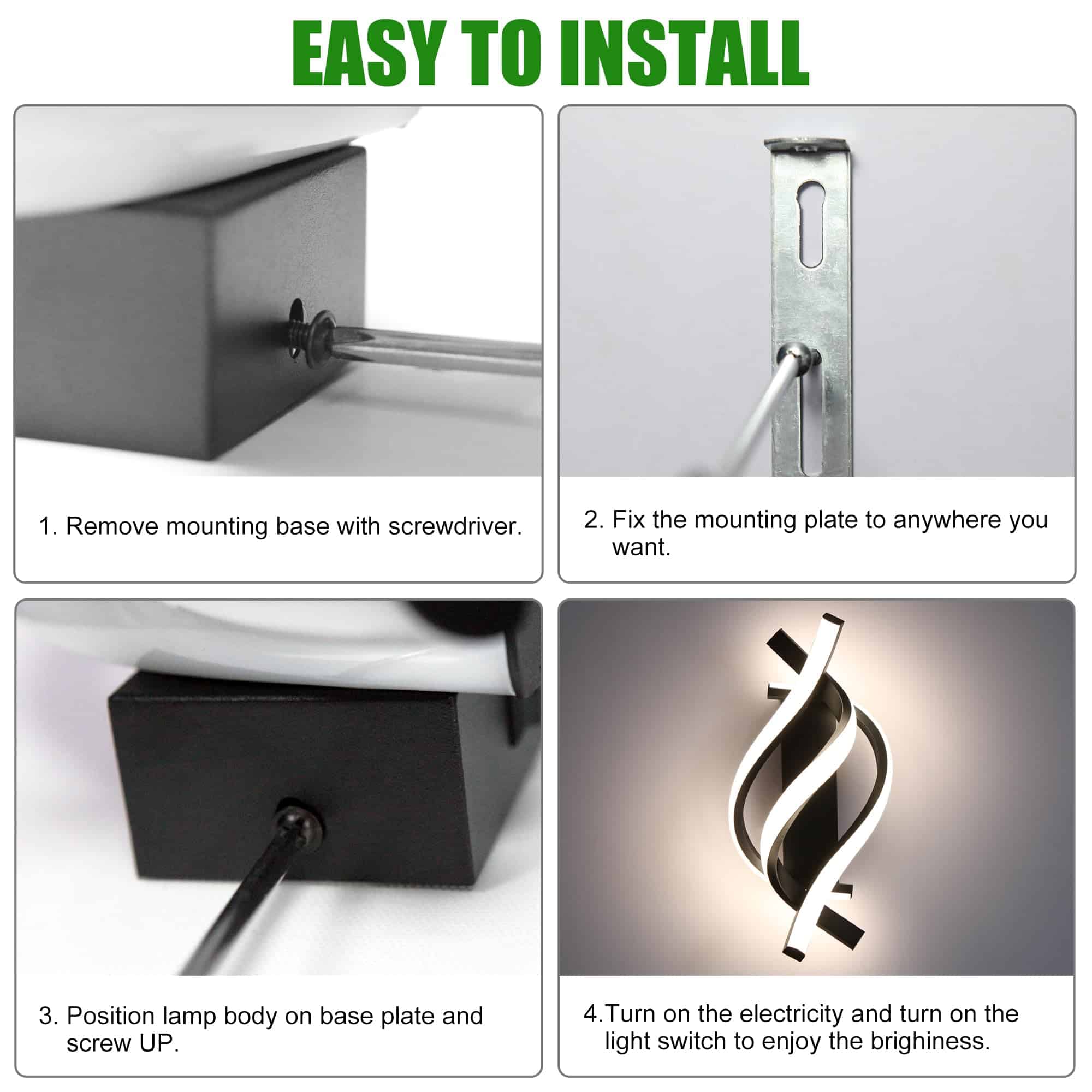 EASY TO INSTALL

1. Remove mounting base with screwdriver.

2. Fix the mounting plate to anywhere you want.

3. Position lamp body on base plate and screw UP.

4.Turn on the electricity and turn on the light switch to enjoy the brighiness.