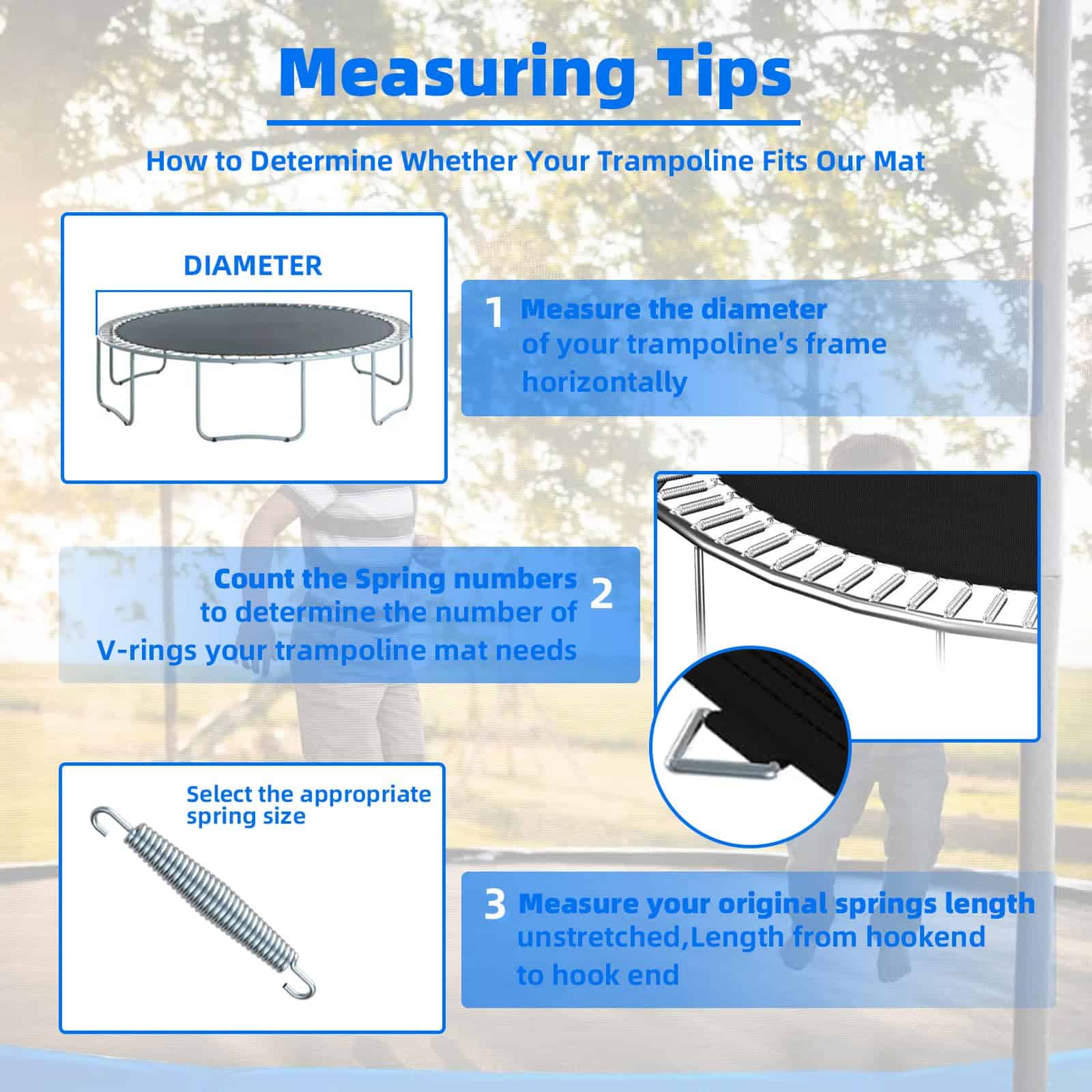 Measuring Tips

How to Determine Whether Your Trampoline Fits Our Mat

DIAMETER

1 Measure the diameter of your trampoline's frame horizontally

Count the Spring numbers to determine the number of V-rings your trampoline mat needs 2

Select the appropriate spring size

3 Measure your original springs length unstretched,Length from hookend to hook end