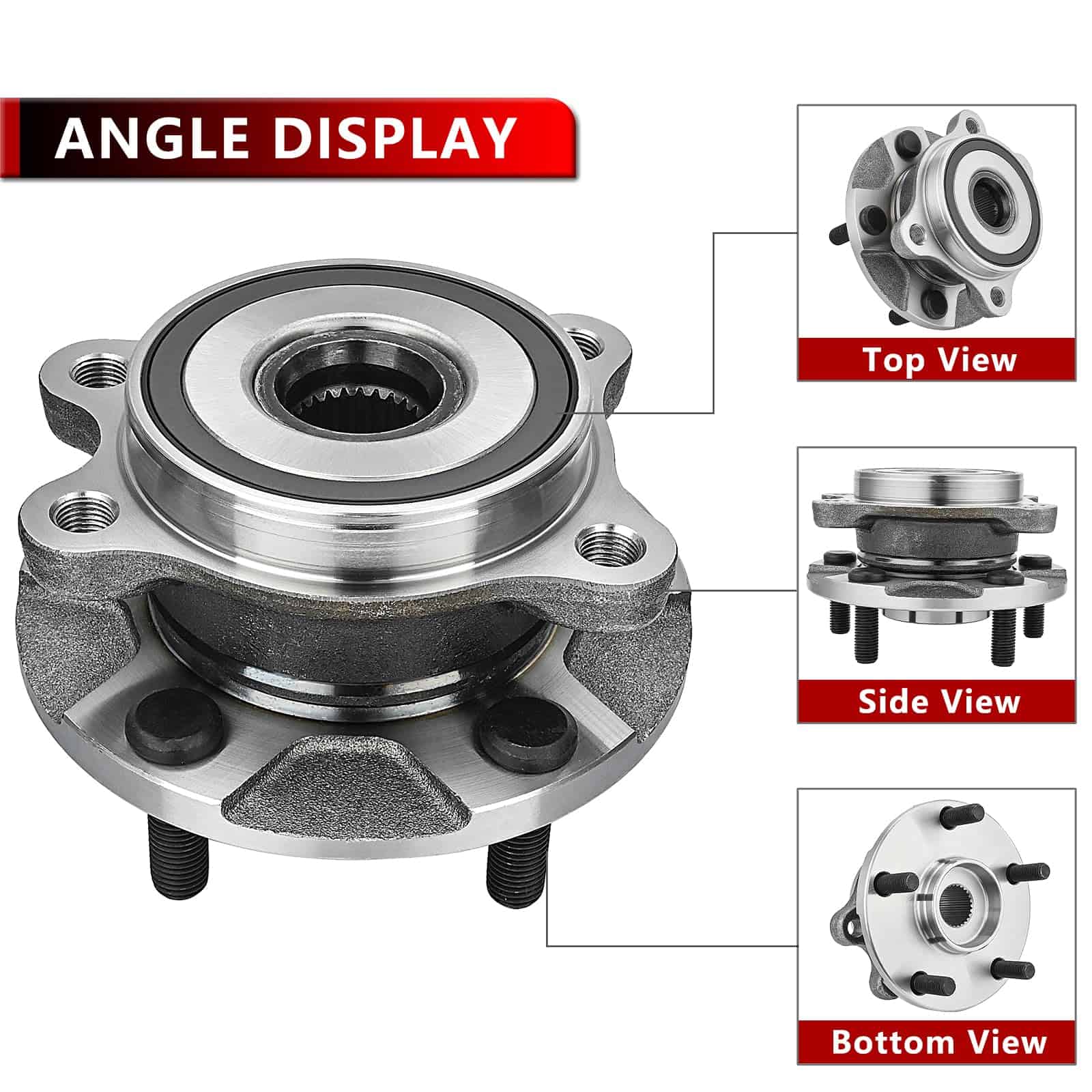 ANGLE DISPLAY

Top View

Side View

Bottom View