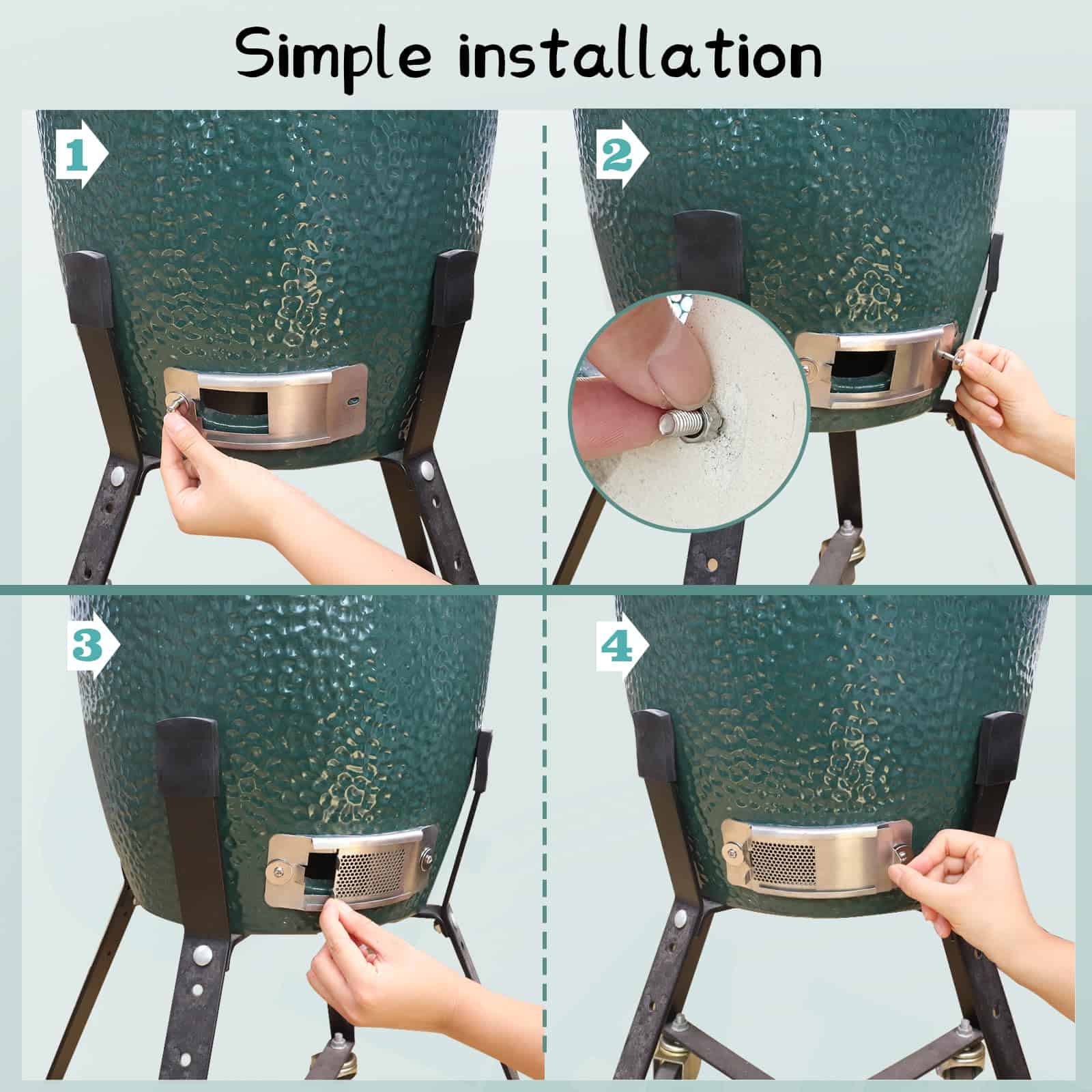 Simple installation

1

2

3

4