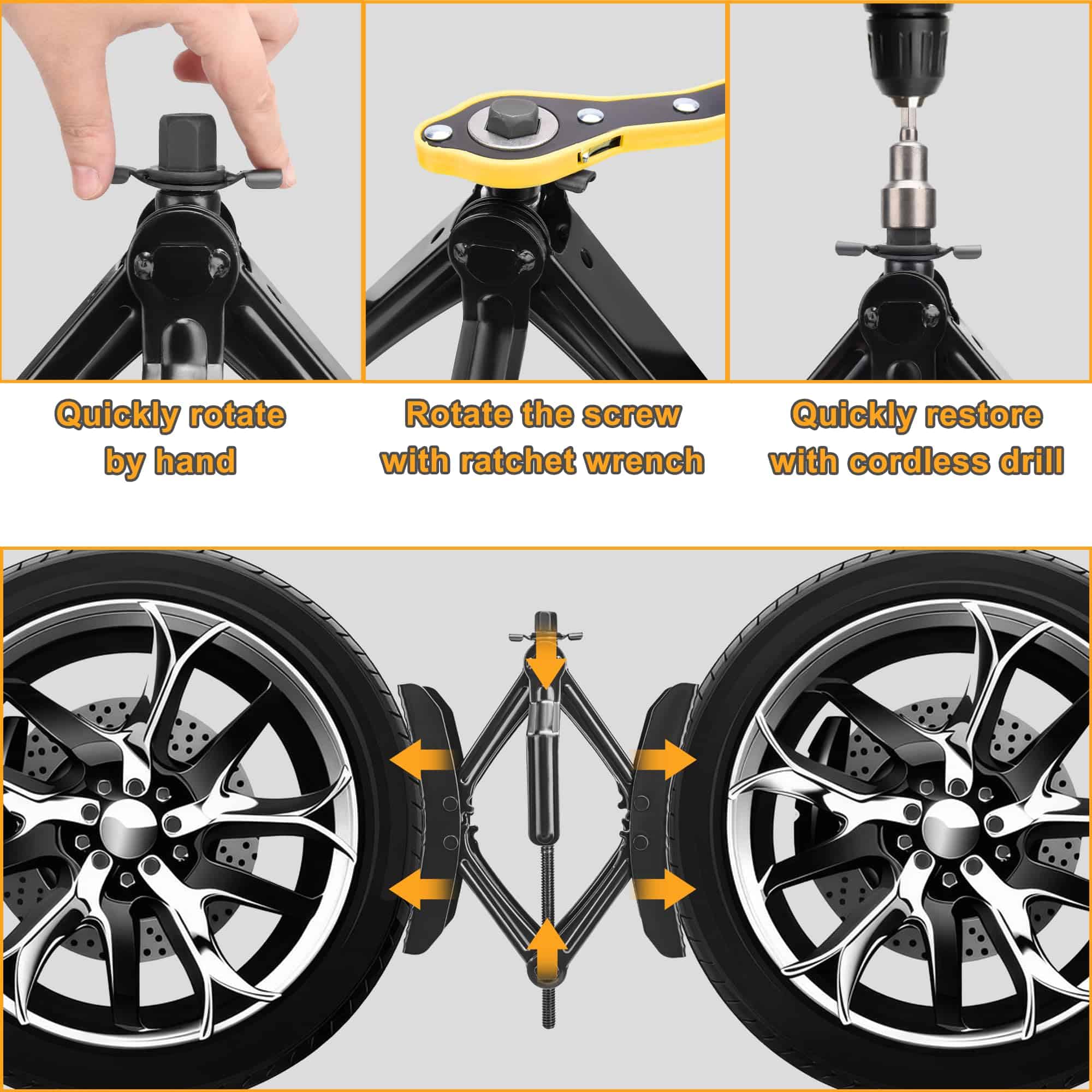 Quickly rotate by hand

Rotate the screw with ratchet wrench

Quickly restore with cordless drill