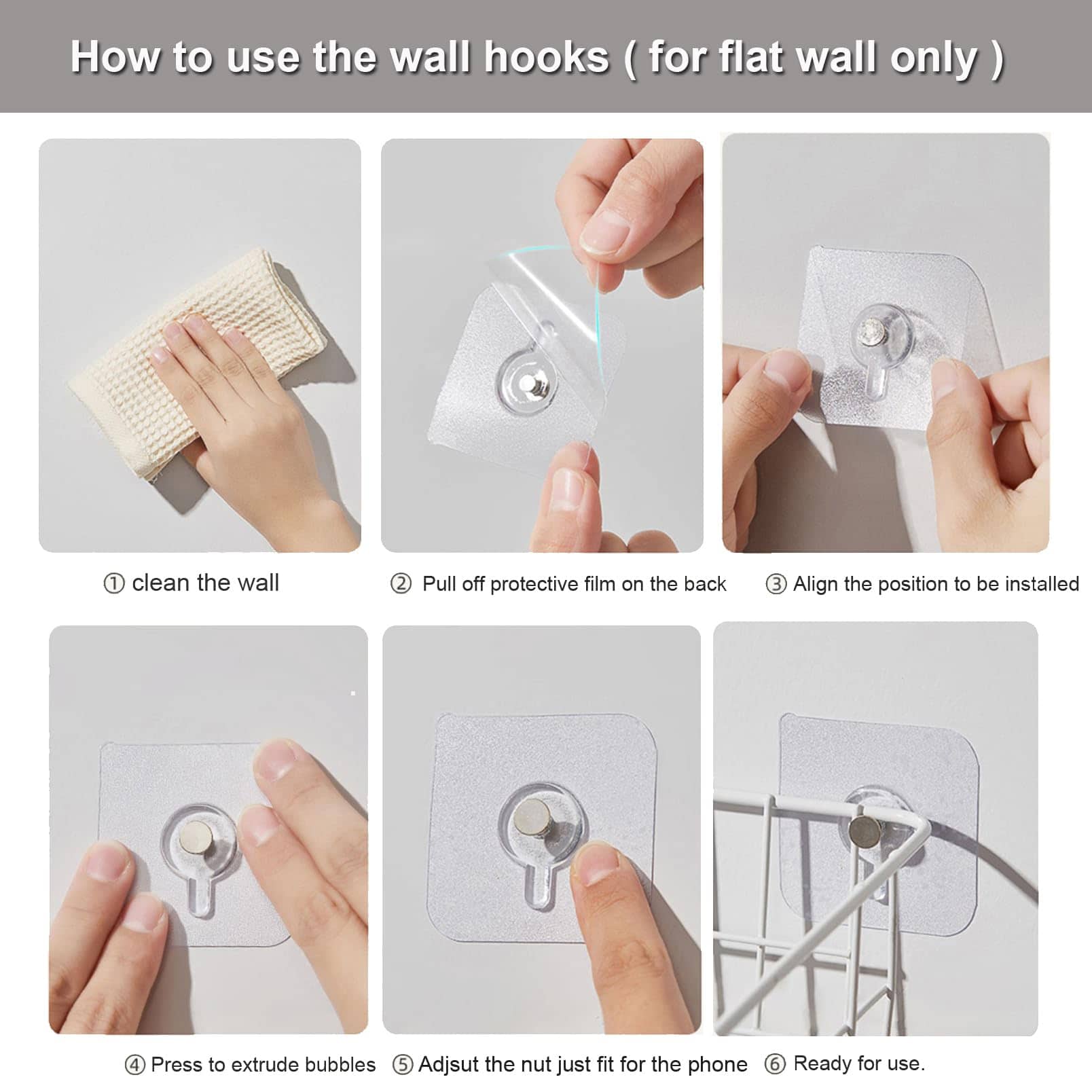 How to use the wall hooks ( for flat wall only )

① clean the wall

② Pull off protective film on the back

③ Align the position to be installed

④ Press to extrude bubbles

⑤ Adjsut the nut just fit for the phone

⑥ Ready for use.