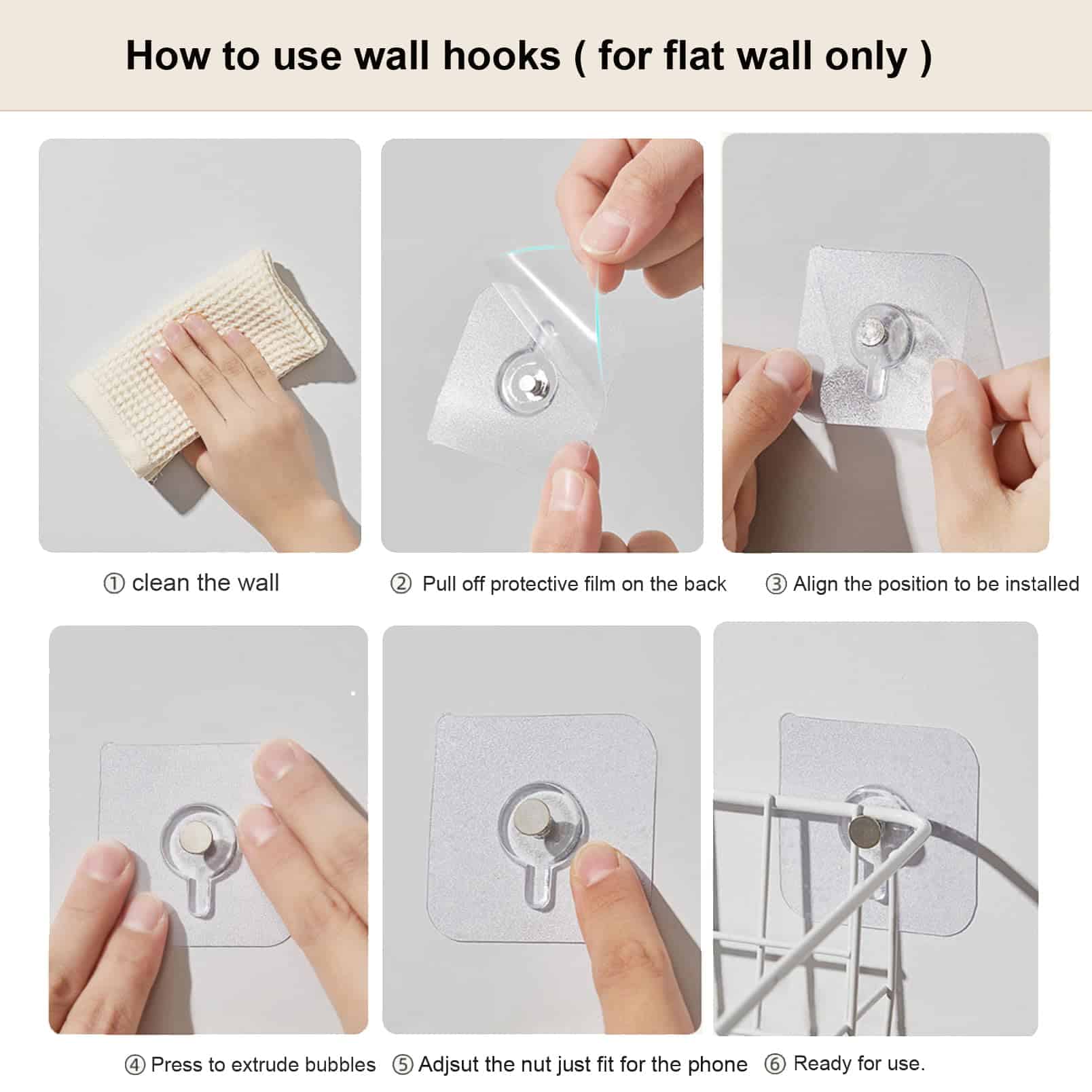 How to use wall hooks ( for flat wall only )

① clean the wall

② Pull off protective film on the back

③ Align the position to be installed

④ Press to extrude bubbles

⑤ Adjsut the nut just fit for the phone

⑥ Ready for use.