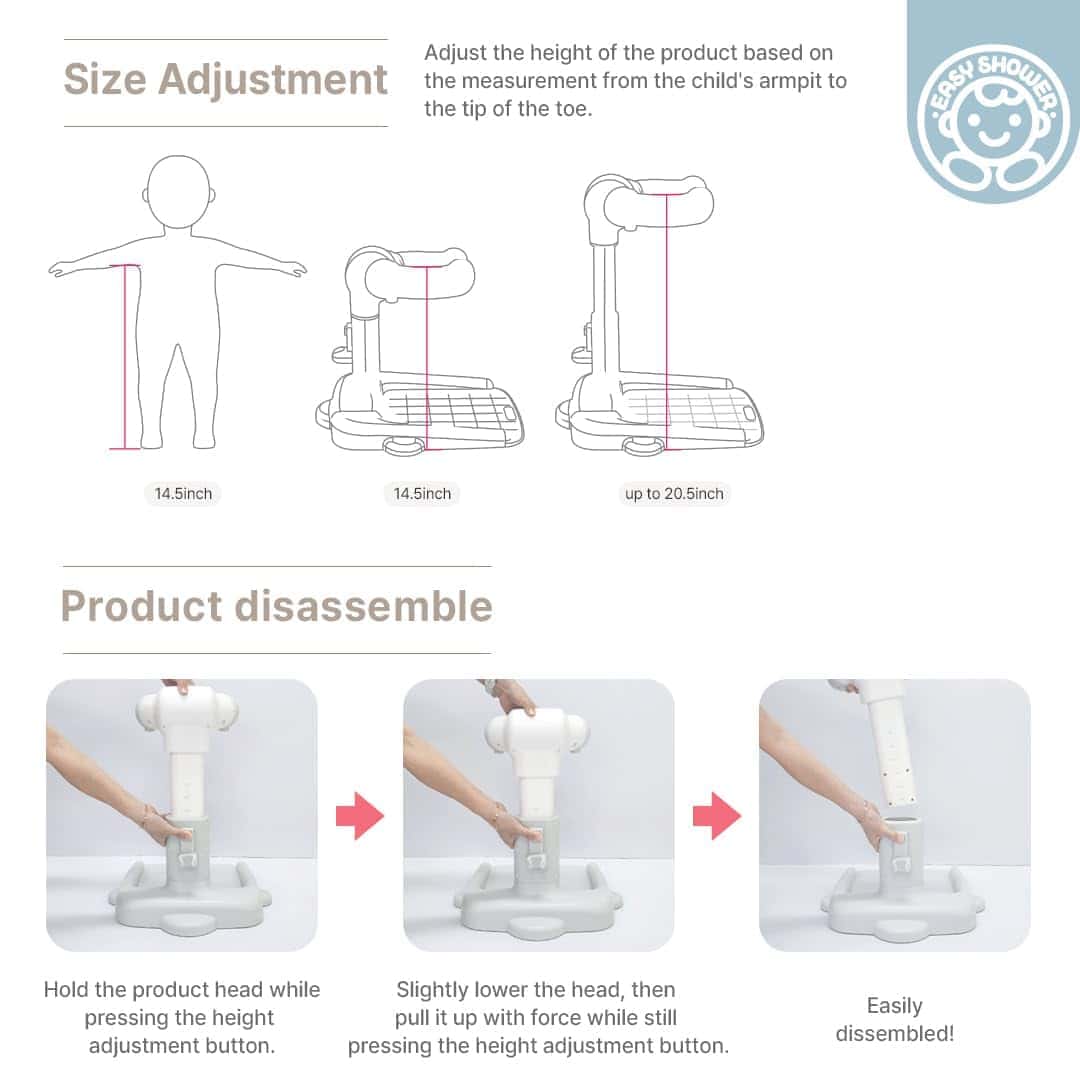 Size Adjustment

Adjust the height of the product based on the measurement from the child's armpit to the tip of the toe.

EASY SHOWER

14.5inch

14.5inch

up to 20.5inch

Product disassemble

Hold the product head while pressing the height adjustment button.

Slightly lower the head, then pull it up with force while still pressing the height adjustment button.

Easily dissembled!