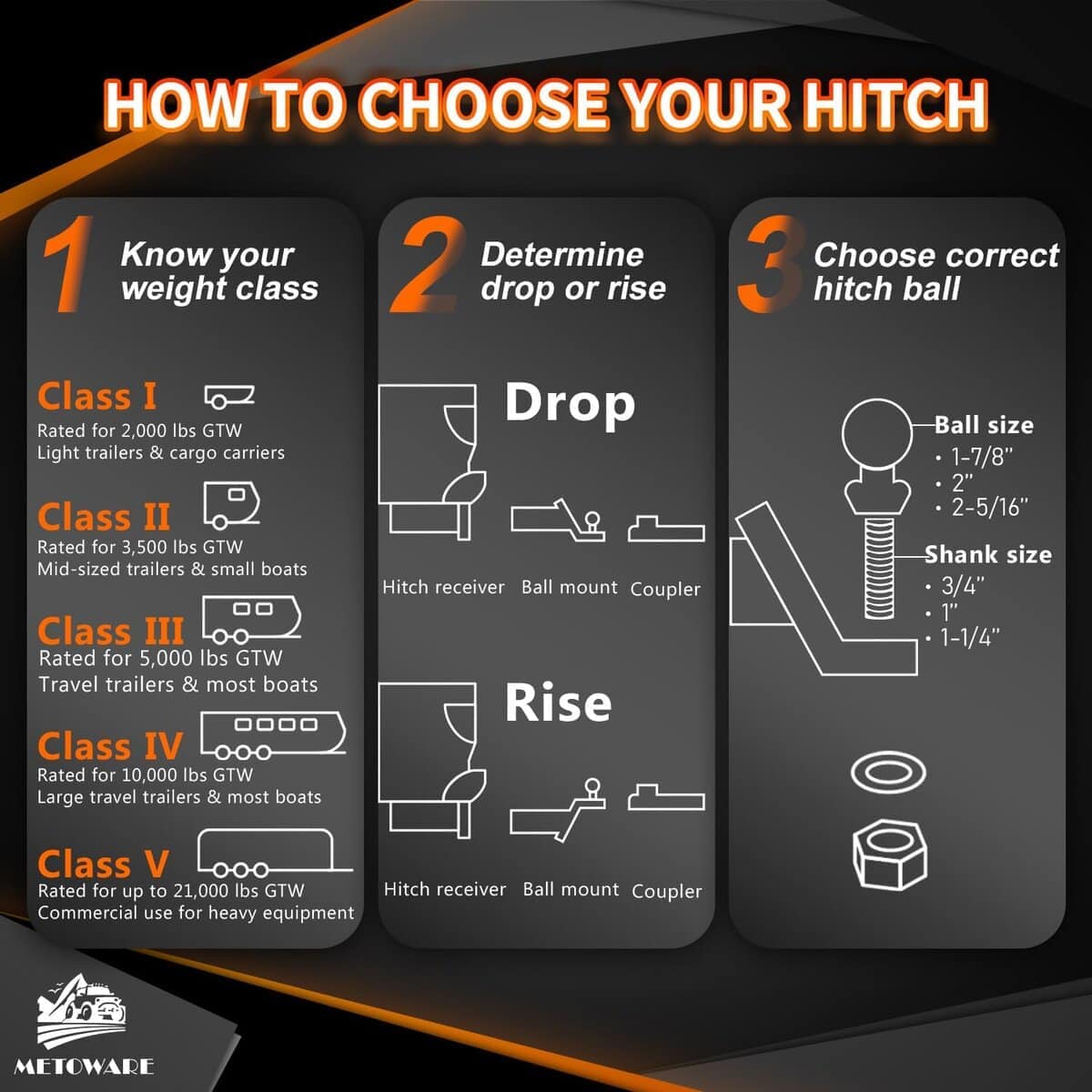 HOW TO CHOOSE YOUR HITCH

1 Know your weight class

Class I
Rated for 2,000 lbs GTW
Light trailers & cargo carriers

Class II
Rated for 3,500 lbs GTW
Mid-sized trailers & small boats

Class III
Rated for 5,000 lbs GTW
Travel trailers & most boats

Class IV
Rated for 10,000 lbs GTW
Large travel trailers & most boats

Class V
Rated for up to 21,000 lbs GTW
Commercial use for heavy equipment

2 Determine drop or rise

Drop

Hitch receiver Ball mount Coupler

Rise

Hitch receiver Ball mount Coupler

3 Choose correct hitch ball

Ball size
• 1-7/8"
• 2"
• 2-5/16"

Shank size
• 3/4"
• 1"
• 1-1/4"

METOWARE