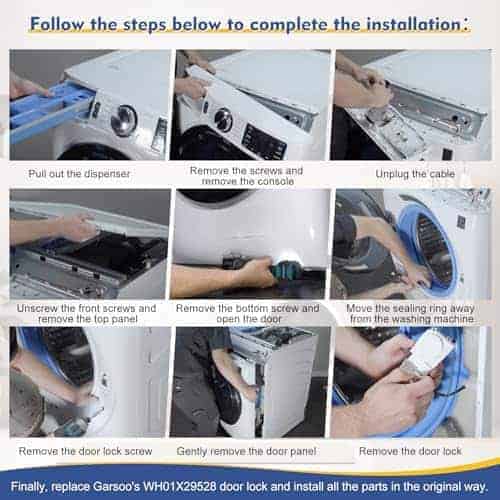 Follow the steps below to complete the installation:

Pull out the dispenser

Remove the screws and remove the console

Unplug the cable

Unscrew the front screws and remove the top panel

Remove the bottom screw and open the door

Move the sealing ring away from the washing machine

Remove the door lock screw

Gently remove the door panel

Remove the door lock

Finally, replace Garsoo's WH01X29528 door lock and install all the parts in the original way.