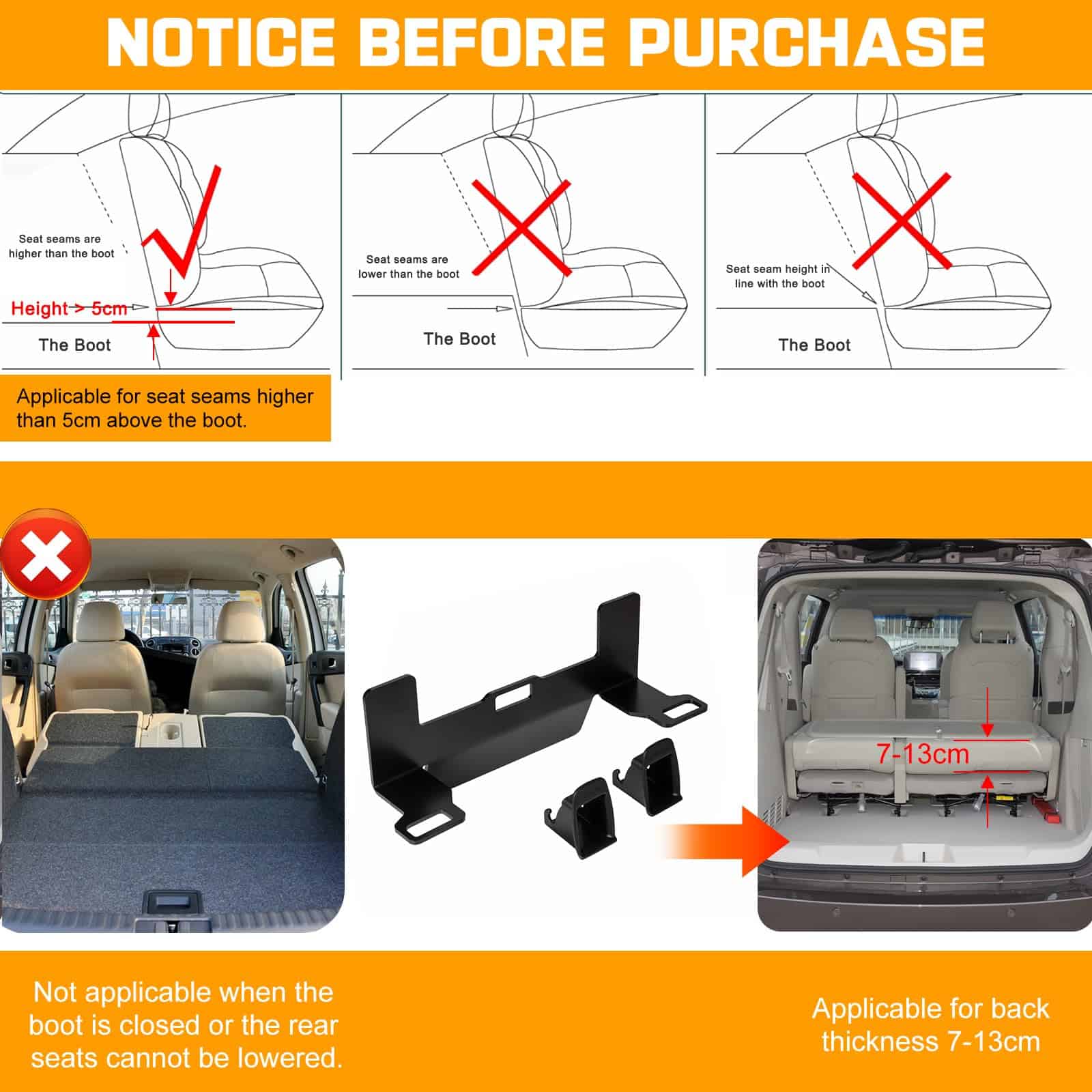 NOTICE BEFORE PURCHASE

Seat seams are higher than the boot

Height > 5cm

The Boot

Seat seams are lower than the boot

The Boot

Seat seam height in line with the boot

The Boot

Applicable for seat seams higher than 5cm above the boot.

7-13cm

Not applicable when the boot is closed or the rear seats cannot be lowered.

Applicable for back thickness 7-13cm