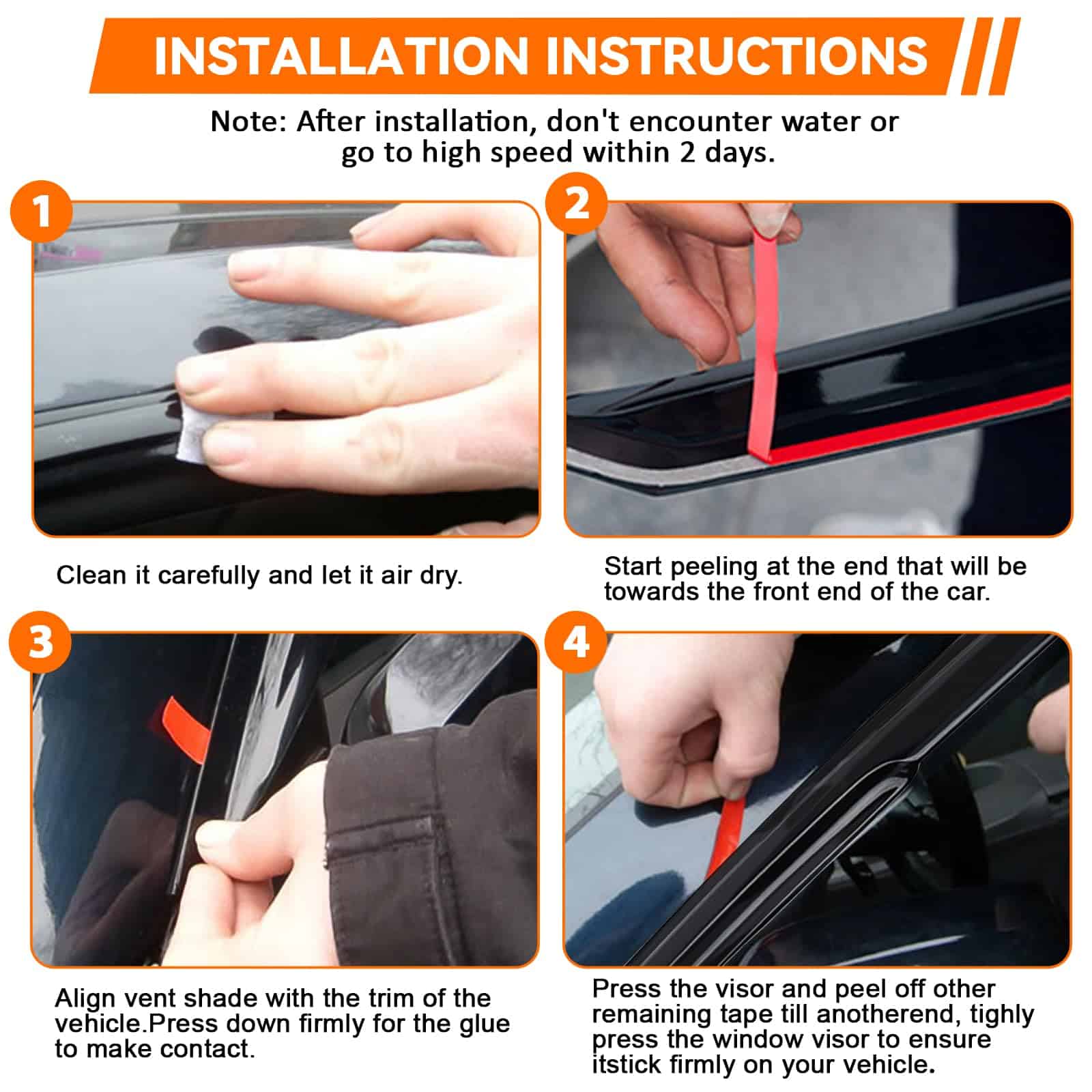 INSTALLATION INSTRUCTIONS

Note: After installation, don't encounter water or go to high speed within 2 days.

1

Clean it carefully and let it air dry.

2

Start peeling at the end that will be towards the front end of the car.

3

Align vent shade with the trim of the vehicle.Press down firmly for the glue to make contact.

4

Press the visor and peel off other remaining tape till anotherend, tighly press the window visor to ensure itstick firmly on your vehicle.