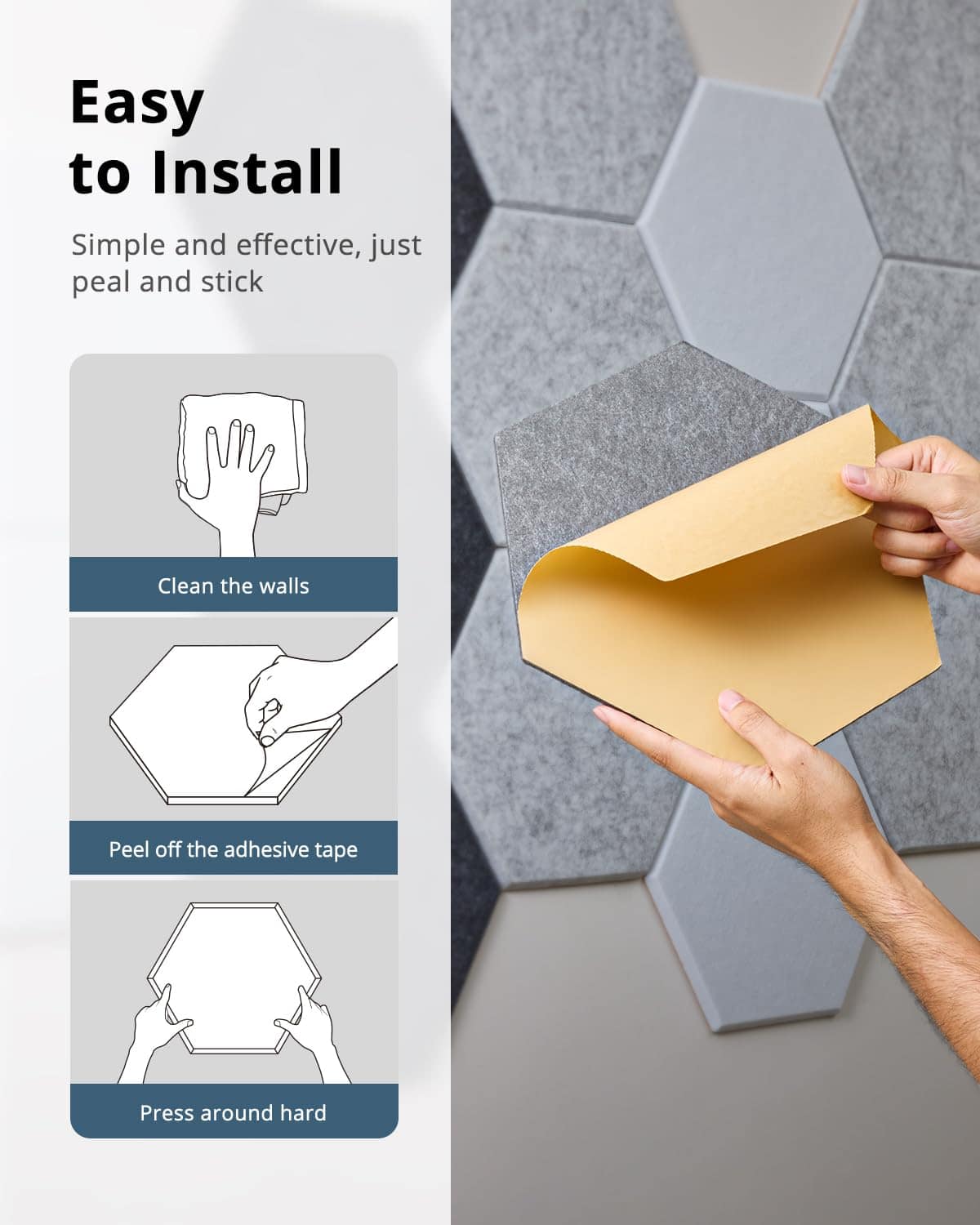 Easy to Install

Simple and effective, just peal and stick

Clean the walls

Peel off the adhesive tape

Press around hard