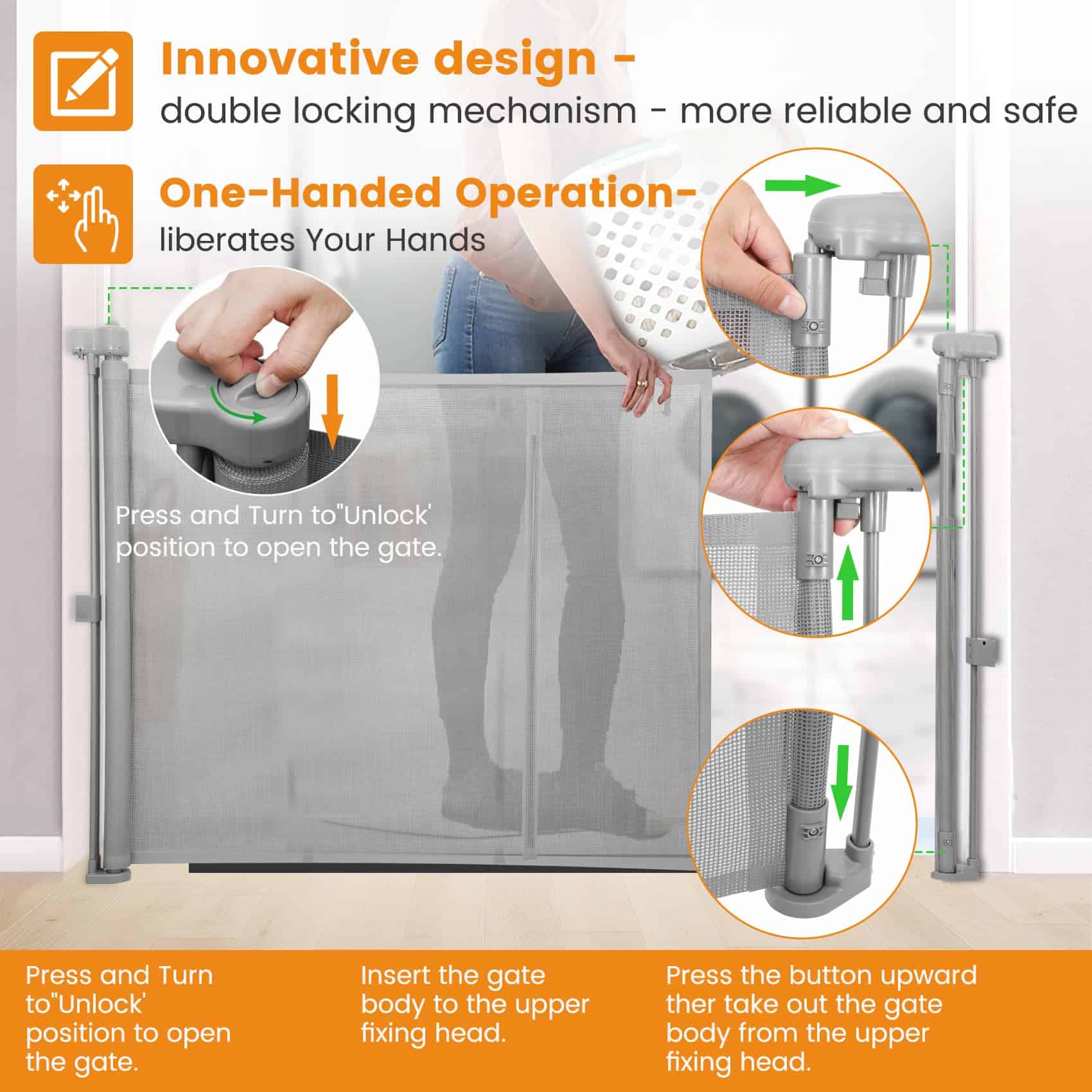 Innovative design -
double locking mechanism - more reliable and safe

One-Handed Operation-
liberates Your Hands

Press and Turn to"Unlock' position to open the gate.

Press and Turn to"Unlock' position to open the gate.

Insert the gate body to the upper fixing head.

Press the button upward ther take out the gate body from the upper fixing head.