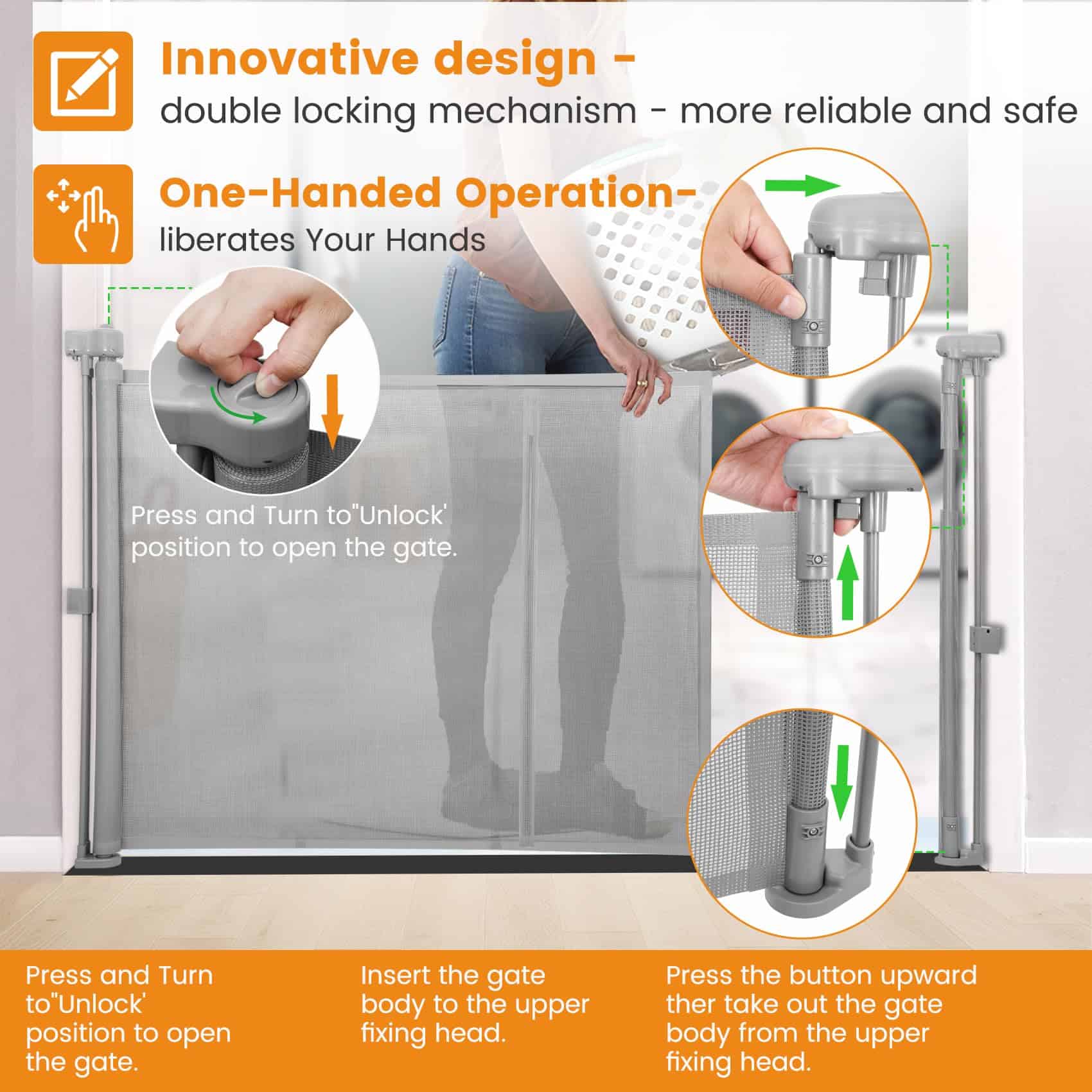 Innovative design -
double locking mechanism - more reliable and safe

One-Handed Operation-
liberates Your Hands

Press and Turn to"Unlock' position to open the gate.

Press and Turn to"Unlock' position to open the gate.

Insert the gate body to the upper fixing head.

Press the button upward ther take out the gate body from the upper fixing head.