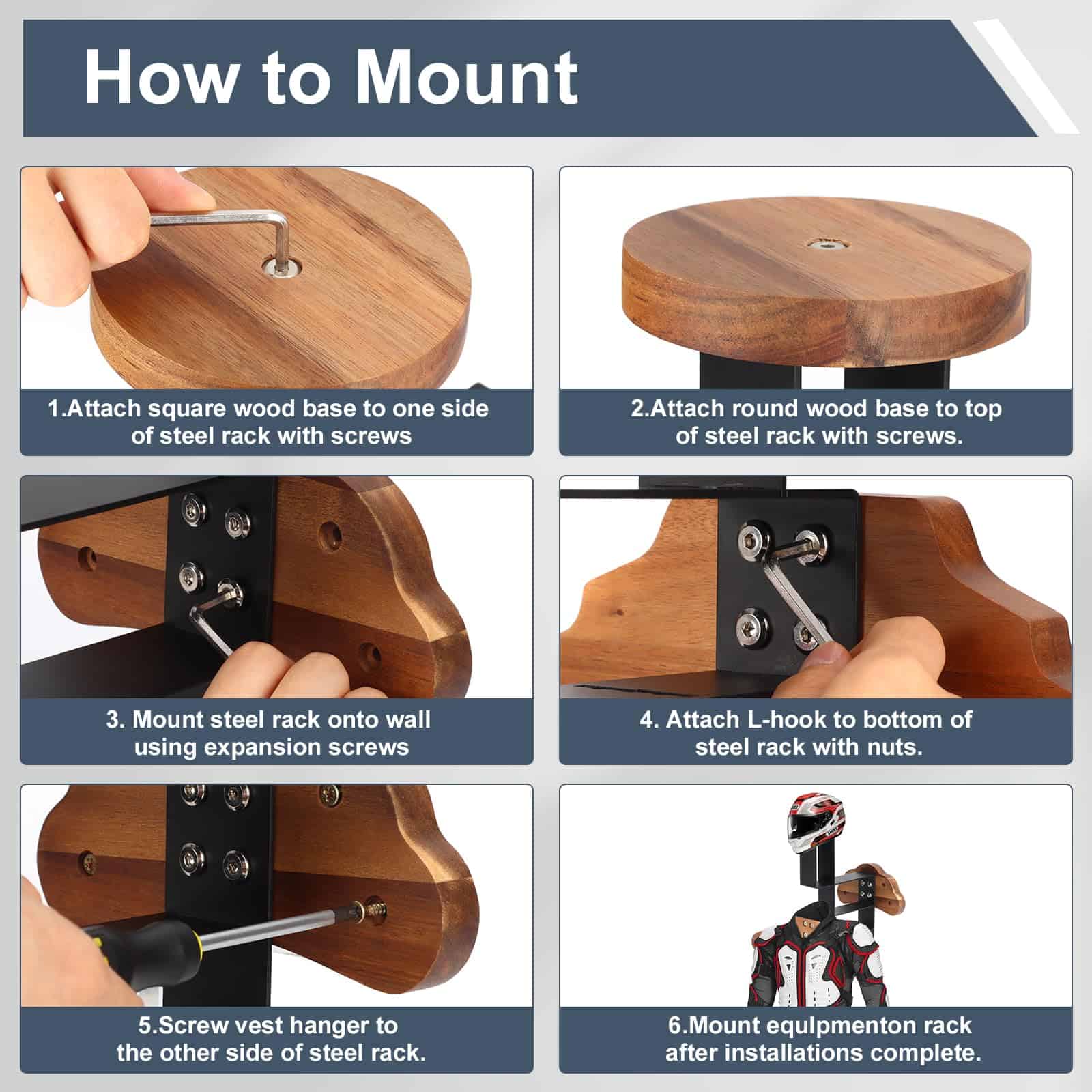 How to Mount

1.Attach square wood base to one side of steel rack with screws

2.Attach round wood base to top of steel rack with screws.

3. Mount steel rack onto wall using expansion screws

4. Attach L-hook to bottom of steel rack with nuts.

5.Screw vest hanger to the other side of steel rack.

6.Mount equlpmenton rack after installations complete.