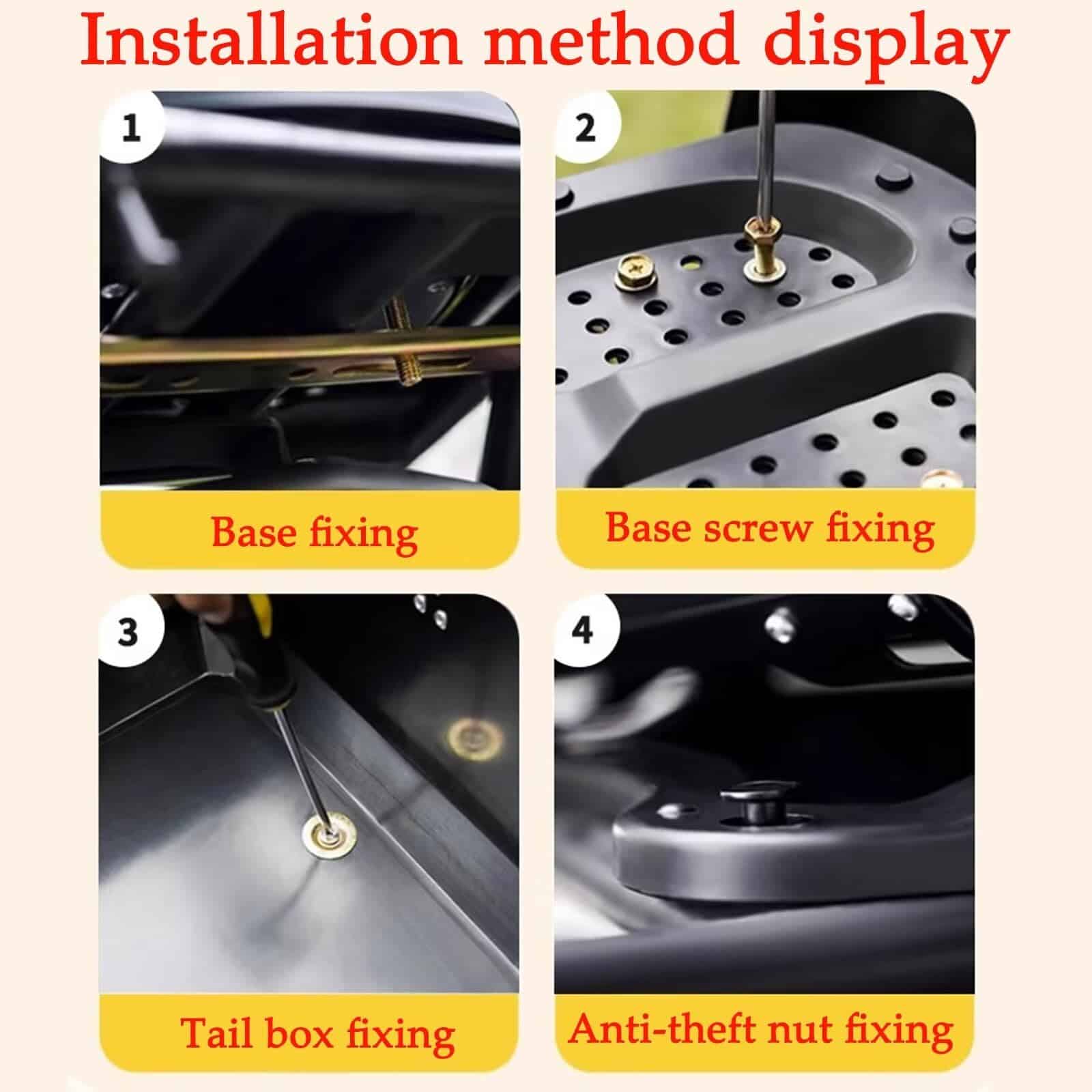 Installation method display

1

Base fixing

2

Base screw fixing

3

Tail box fixing

4

Anti-theft nut fixing