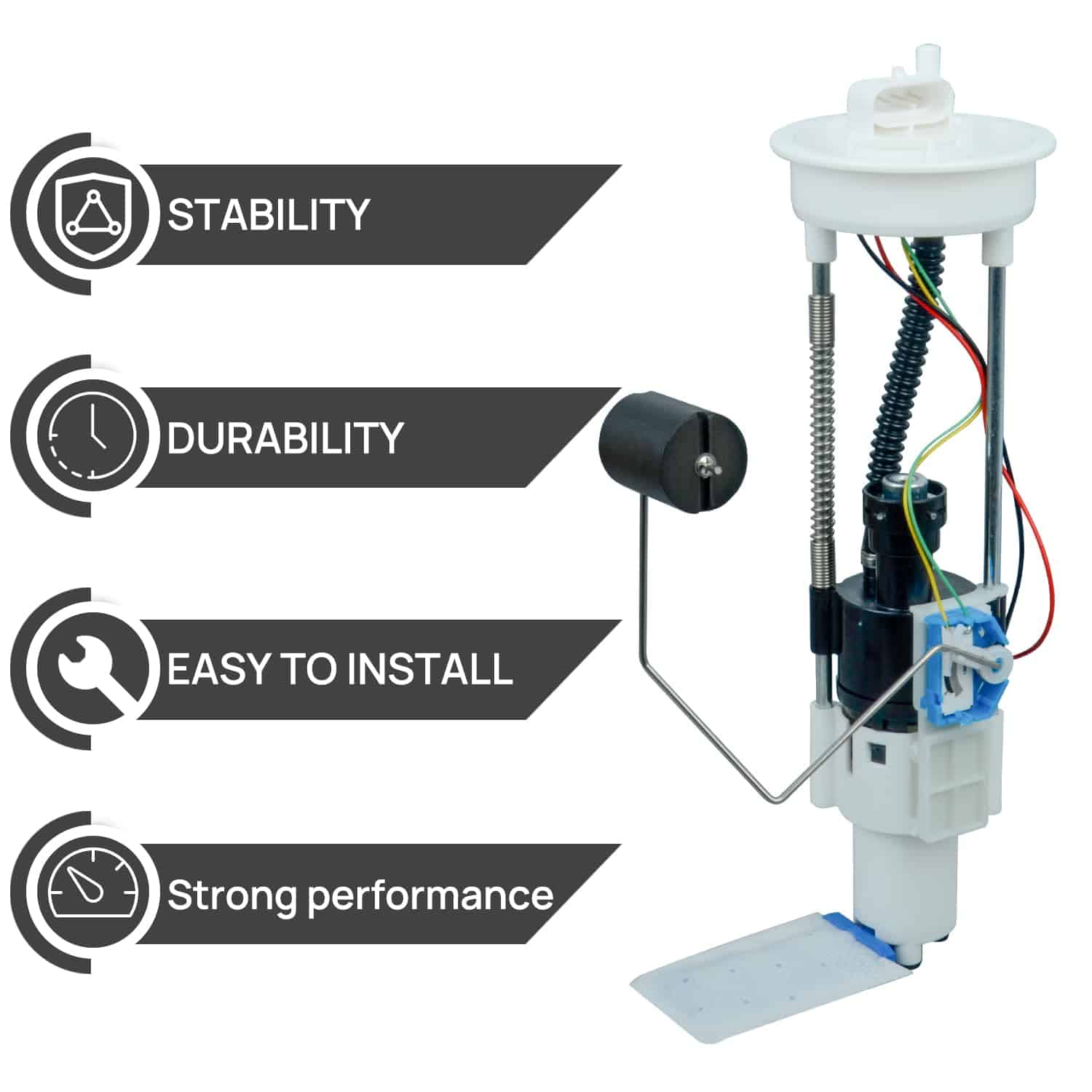 STABILITY

DURABILITY

EASY TO INSTALL

Strong performance