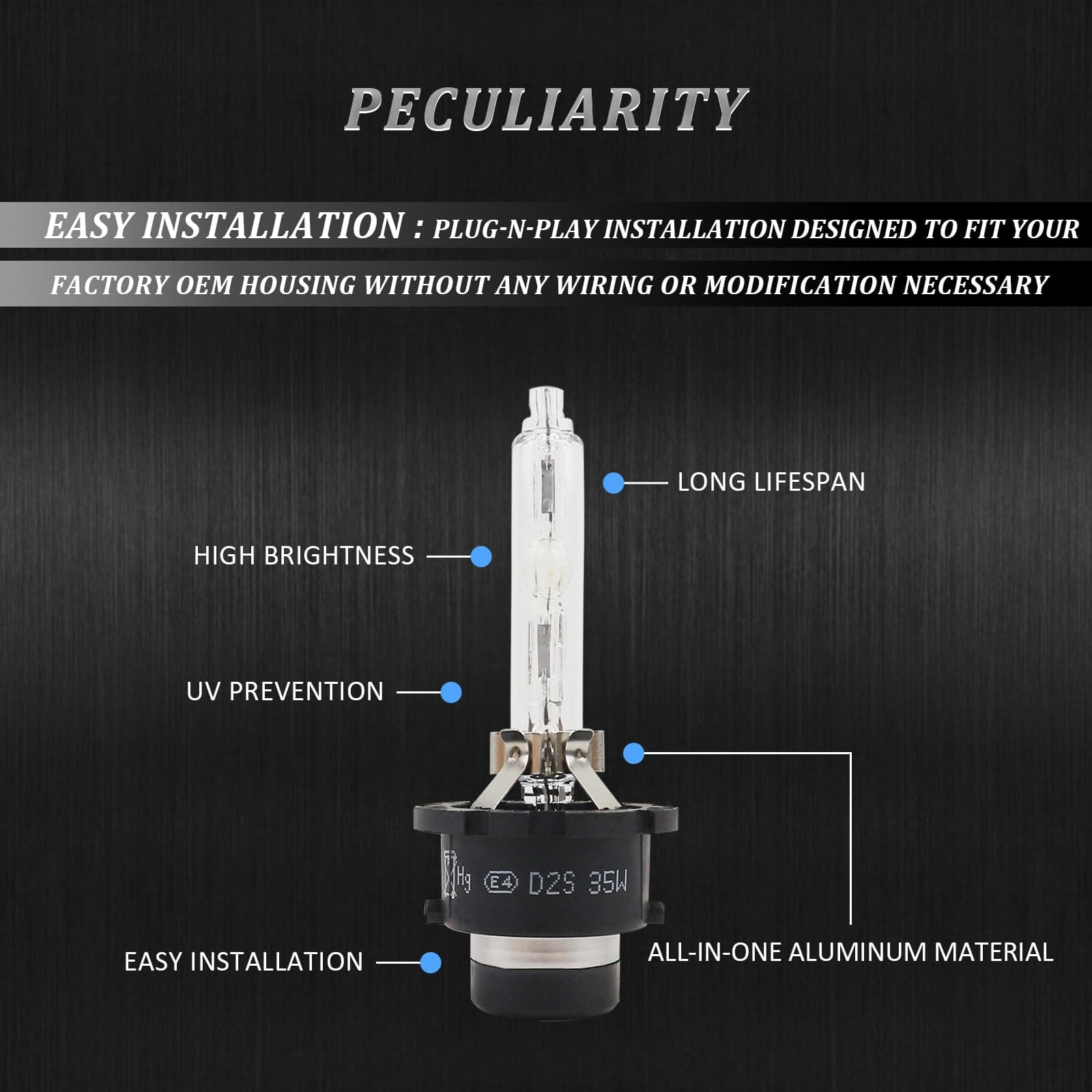 PECULIARITY

EASY INSTALLATION : PLUG-N-PLAY INSTALLATION DESIGNED TO FIT YOUR FACTORY OEM HOUSING WITHOUT ANY WIRING OR MODIFICATION NECESSARY

LONG LIFESPAN

HIGH BRIGHTNESS

UV PREVENTION

Hg E4 D2S 35W

EASY INSTALLATION

ALL-IN-ONE ALUMINUM MATERIAL