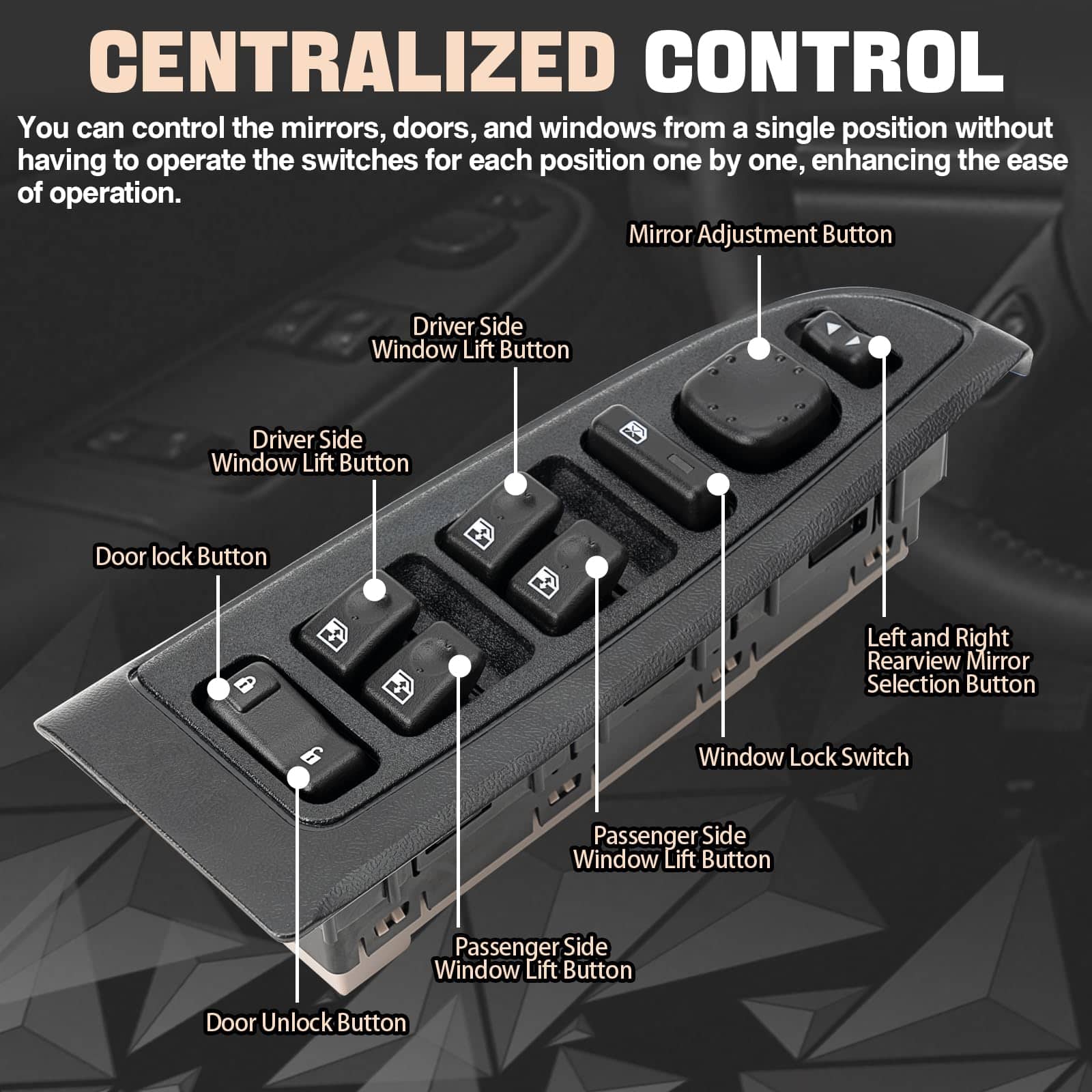 CENTRALIZED CONTROL

You can control the mirrors, doors, and windows from a single position without having to operate the switches for each position one by one, enhancing the ease of operation.

Mirror Adjustment Button

Driver Side Window Lift Button

Driver Side Window Lift Button

Door lock Button

Left and Right Rearview Mirror Selection Button

Window Lock Switch

Passenger Side Window Lift Button

Passenger Side Window Lift Button

Door Unlock Button