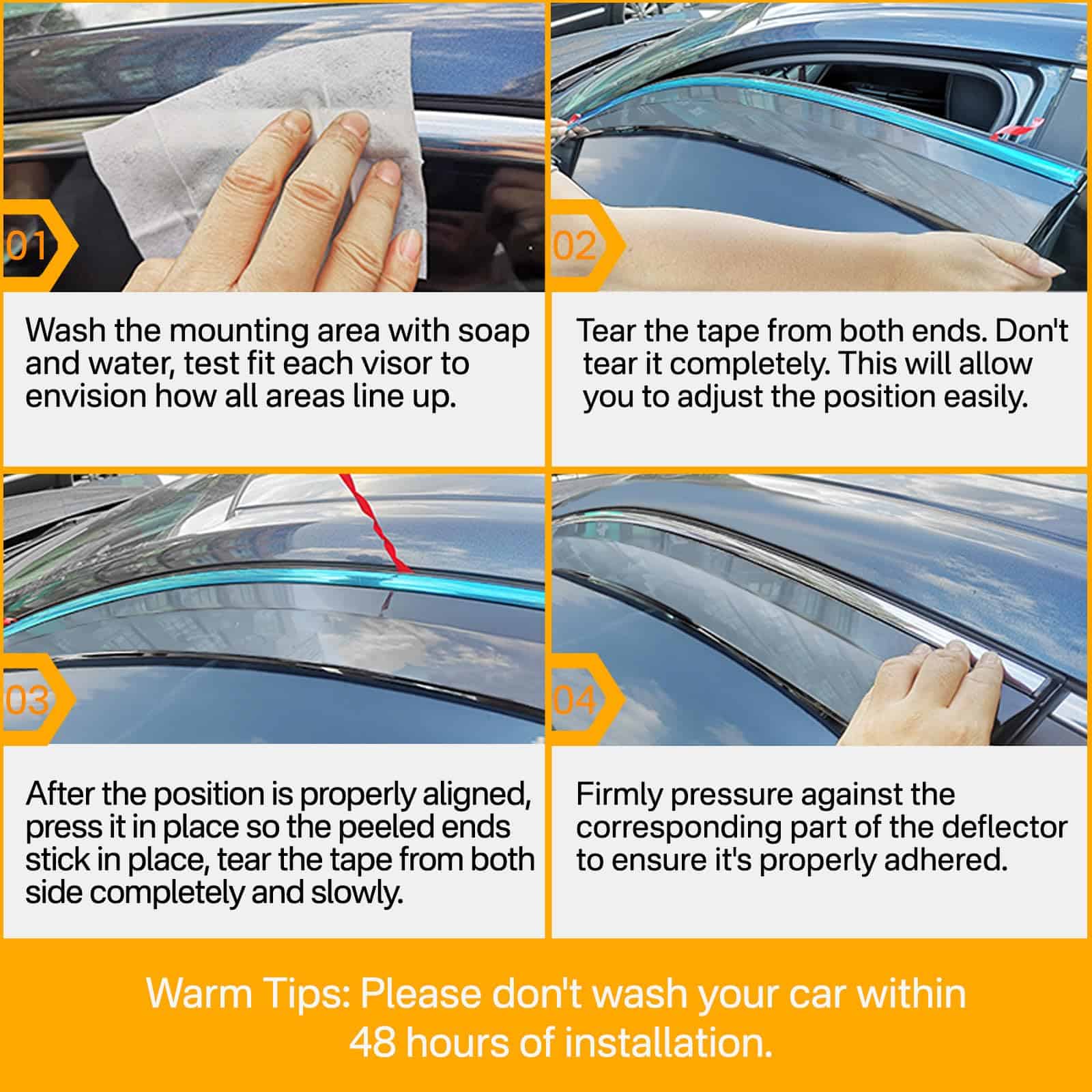 01

Wash the mounting area with soap and water, test fit each visor to envision how all areas line up.

02

Tear the tape from both ends. Don't tear it completely. This will allow you to adjust the position easily.

03

After the position is properly aligned, press it in place so the peeled ends stick in place, tear the tape from both side completely and slowly.

04

Firmly pressure against the corresponding part of the deflector to ensure it's properly adhered.

Warm Tips: Please don't wash your car within 48 hours of installation.