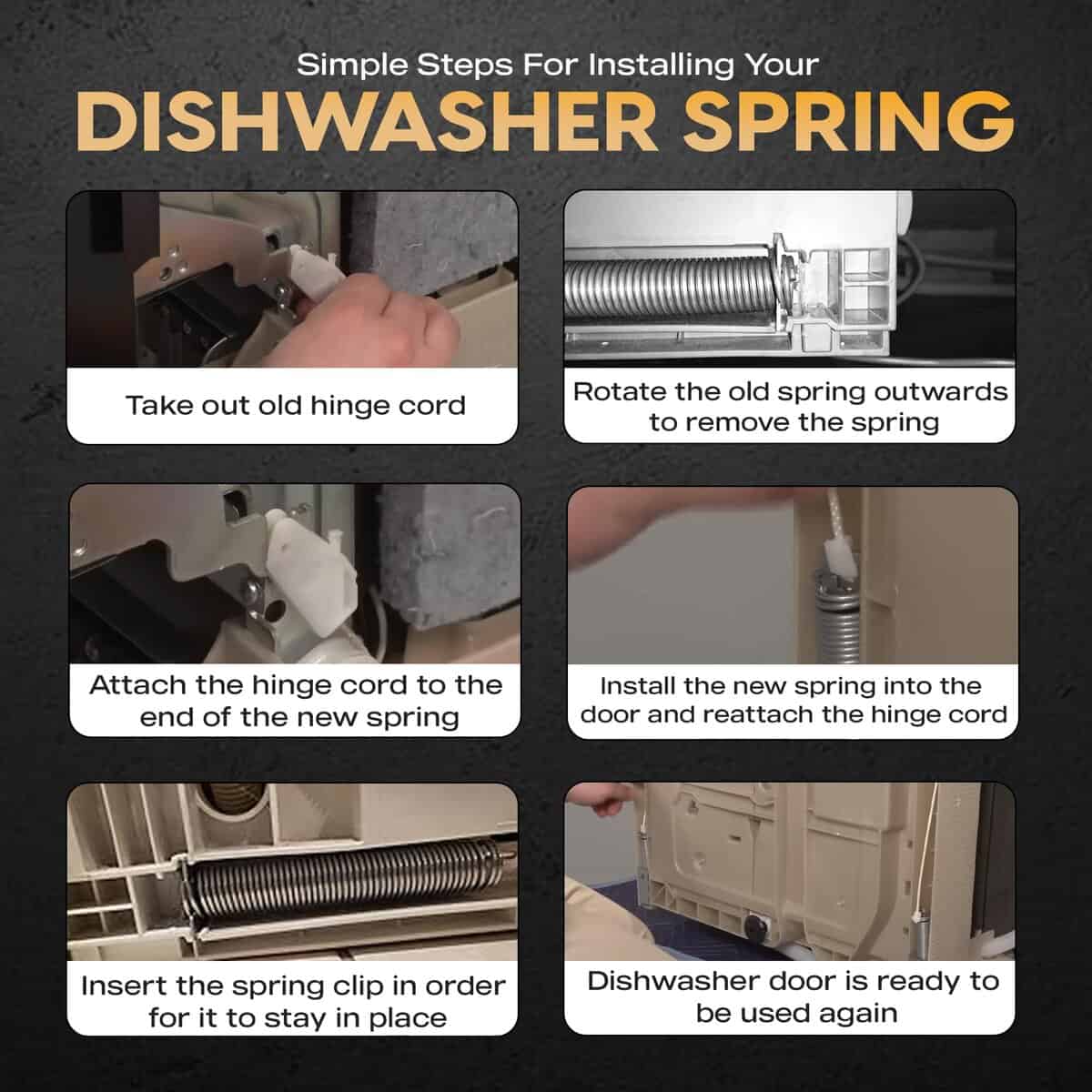 Simple Steps For Installing Your
DISHWASHER SPRING

Take out old hinge cord

Rotate the old spring outwards to remove the spring

Attach the hinge cord to the end of the new spring

Install the new spring into the door and reattach the hinge cord

Insert the spring clip in order for it to stay in place

Dishwasher door is ready to be used again