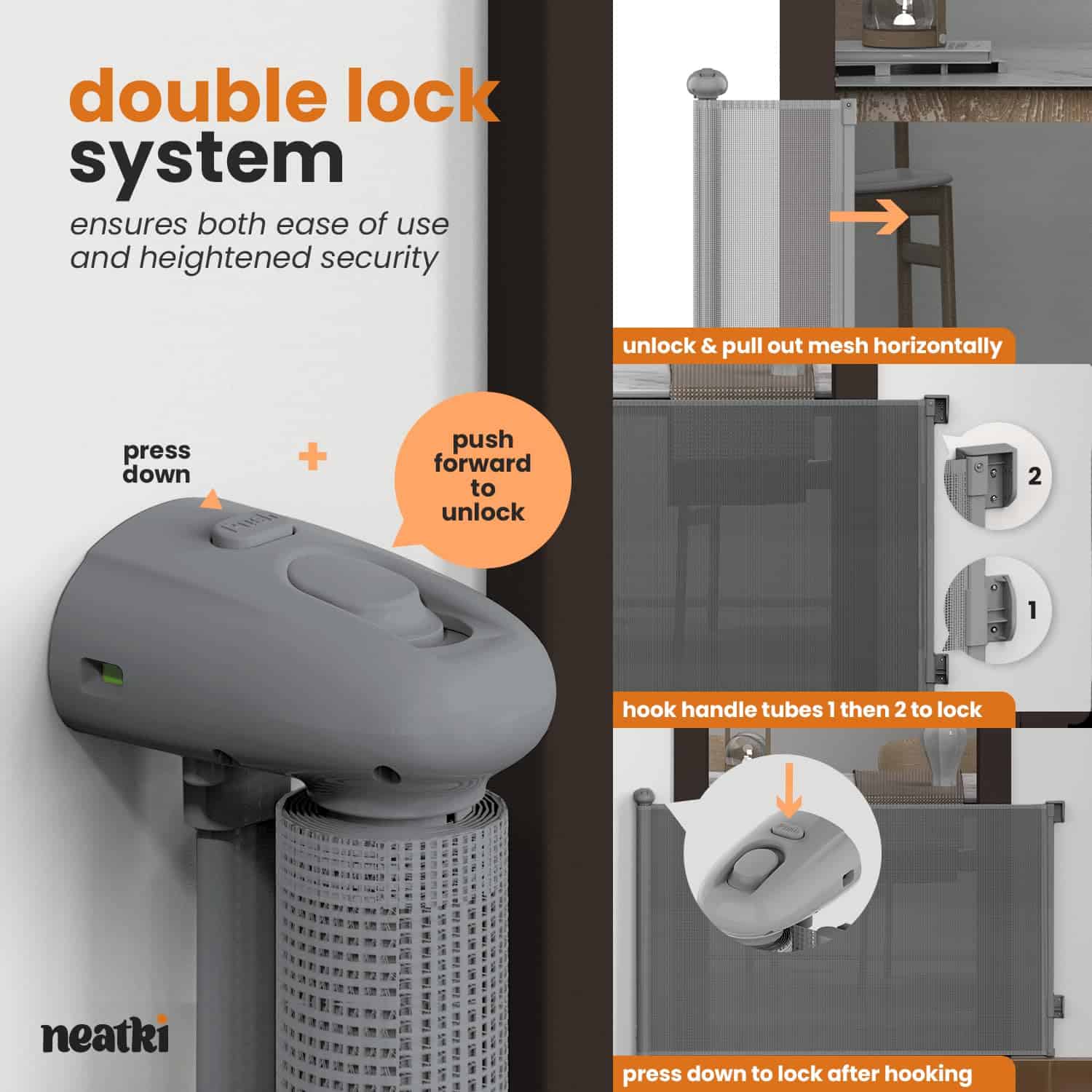 double lock system

ensures both ease of use and heightened security

press down

+

push forward to unlock

Push

neatki

unlock & pull out mesh horizontally

2

1

hook handle tubes 1 then 2 to lock

Push

press down to lock after hooking