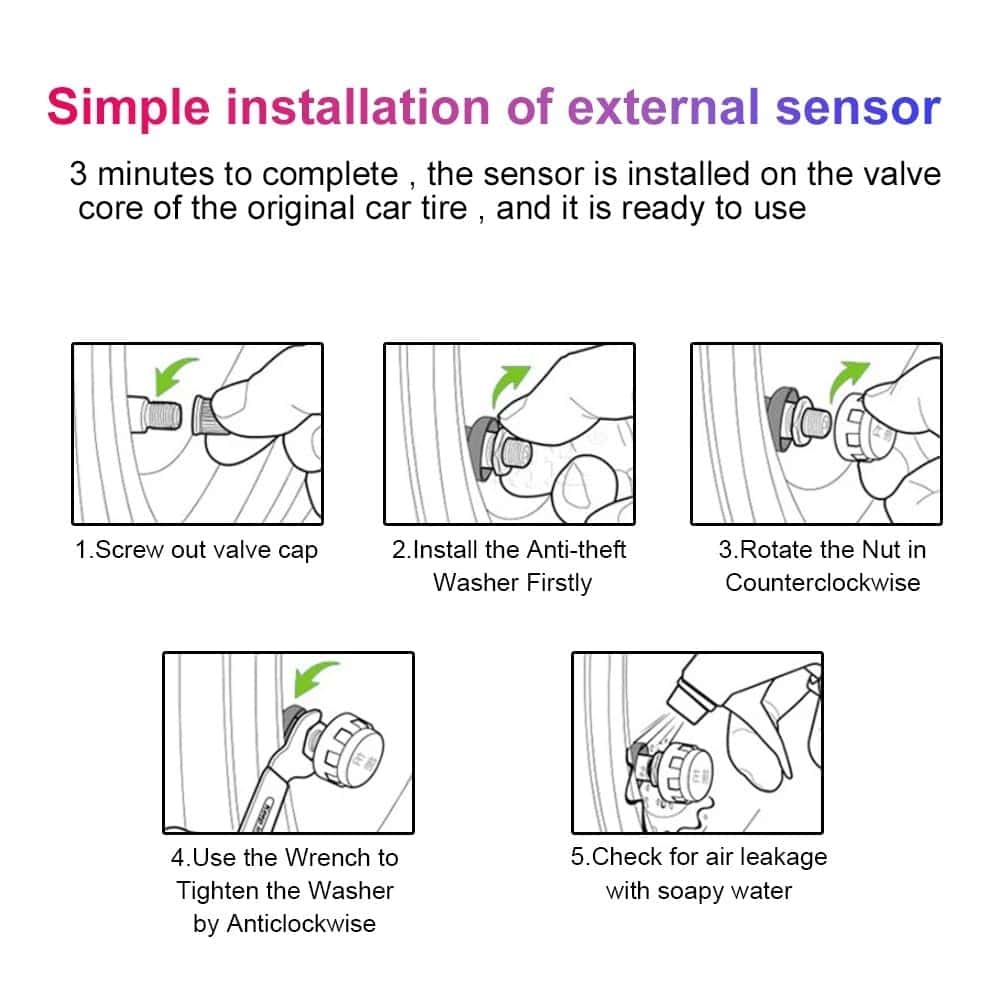 Simple installation of external sensor

3 minutes to complete , the sensor is installed on the valve core of the original car tire , and it is ready to use

1.Screw out valve cap

2.Install the Anti-theft Washer Firstly

3.Rotate the Nut in Counterclockwise

4.Use the Wrench to Tighten the Washer by Anticlockwise

5.Check for air leakage with soapy water