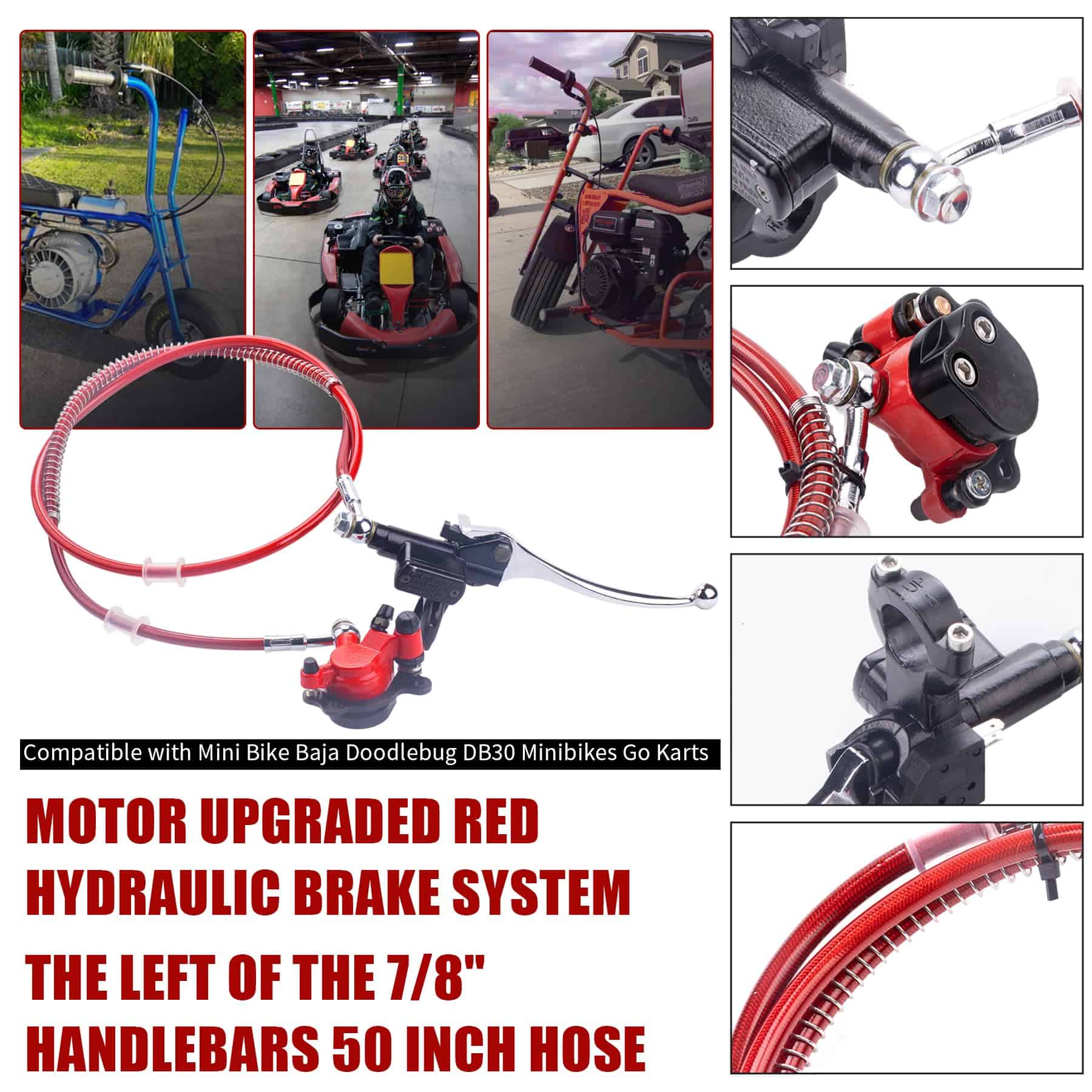 Compatible with Mini Bike Baja Doodlebug DB30 Minibikes Go Karts

MOTOR UPGRADED RED HYDRAULIC BRAKE SYSTEM

THE LEFT OF THE 7/8" HANDLEBARS 50 INCH HOSE

UP