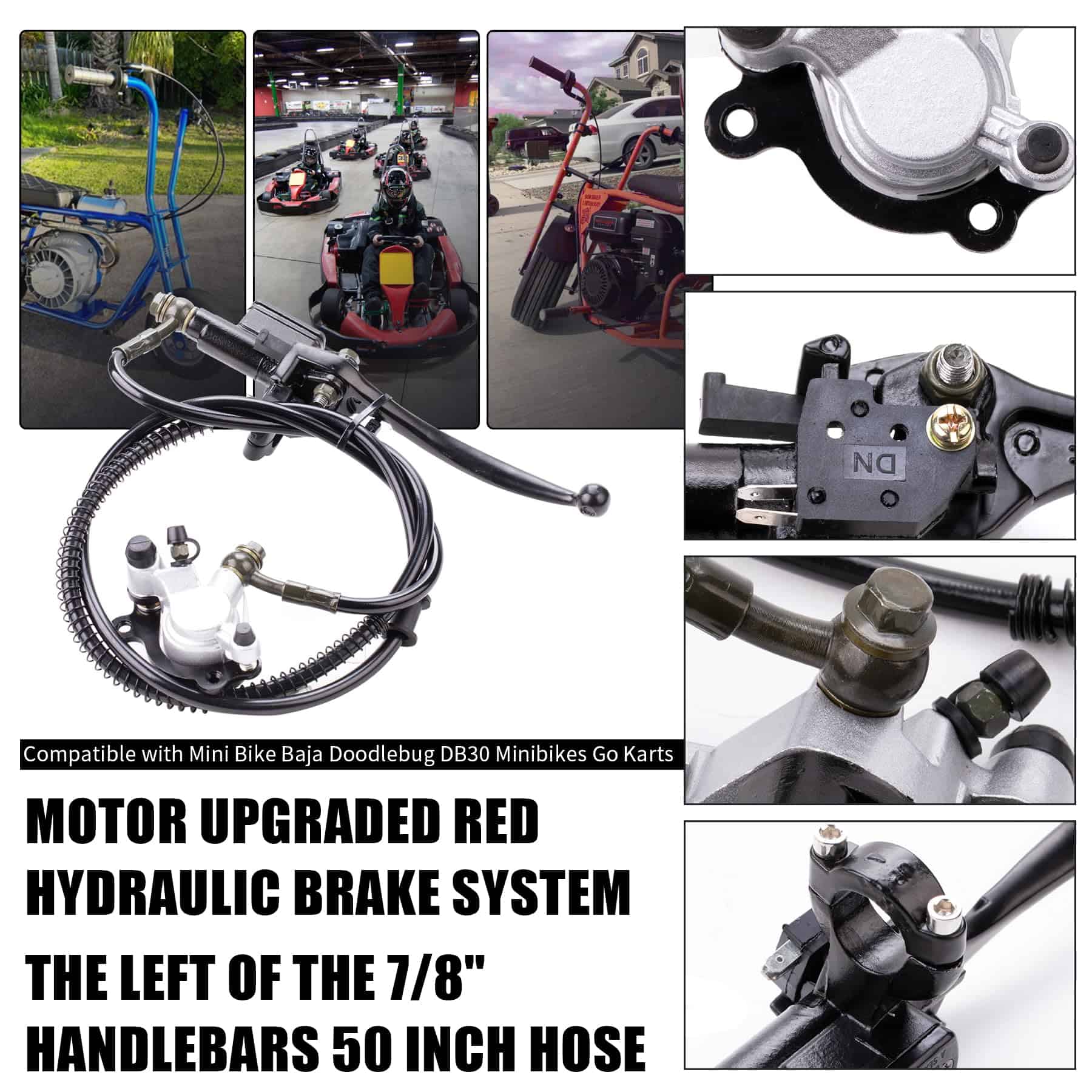 DN

Compatible with Mini Bike Baja Doodlebug DB30 Minibikes Go Karts

MOTOR UPGRADED RED HYDRAULIC BRAKE SYSTEM

THE LEFT OF THE 7/8" HANDLEBARS 50 INCH HOSE