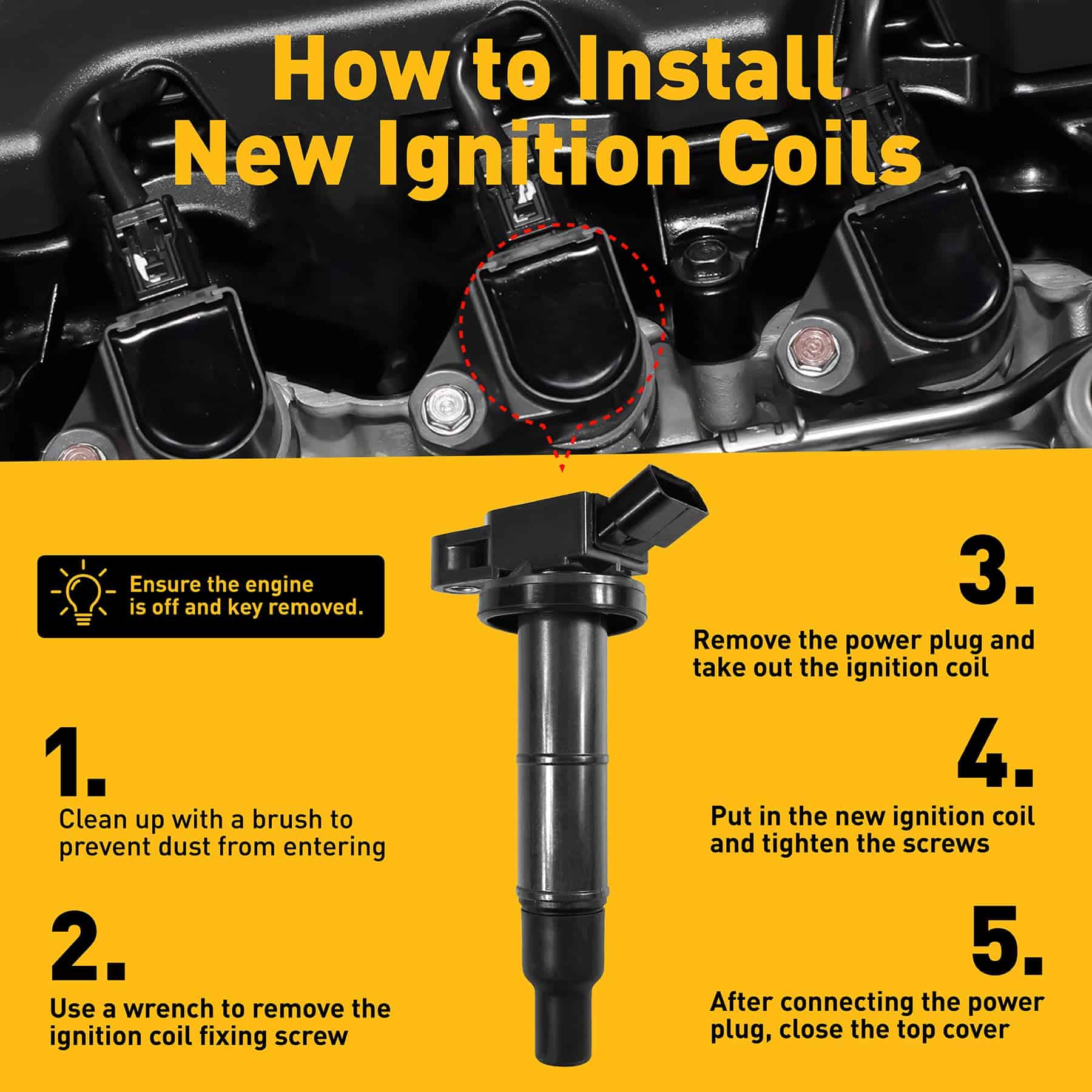 How to Install New Ignition Coils

Ensure the engine is off and key removed.

1.
Clean up with a brush to prevent dust from entering

2.
Use a wrench to remove the ignition coil fixing screw

3.
Remove the power plug and take out the ignition coil

4.
Put in the new ignition coil and tighten the screws

5.
After connecting the power plug, close the top cover