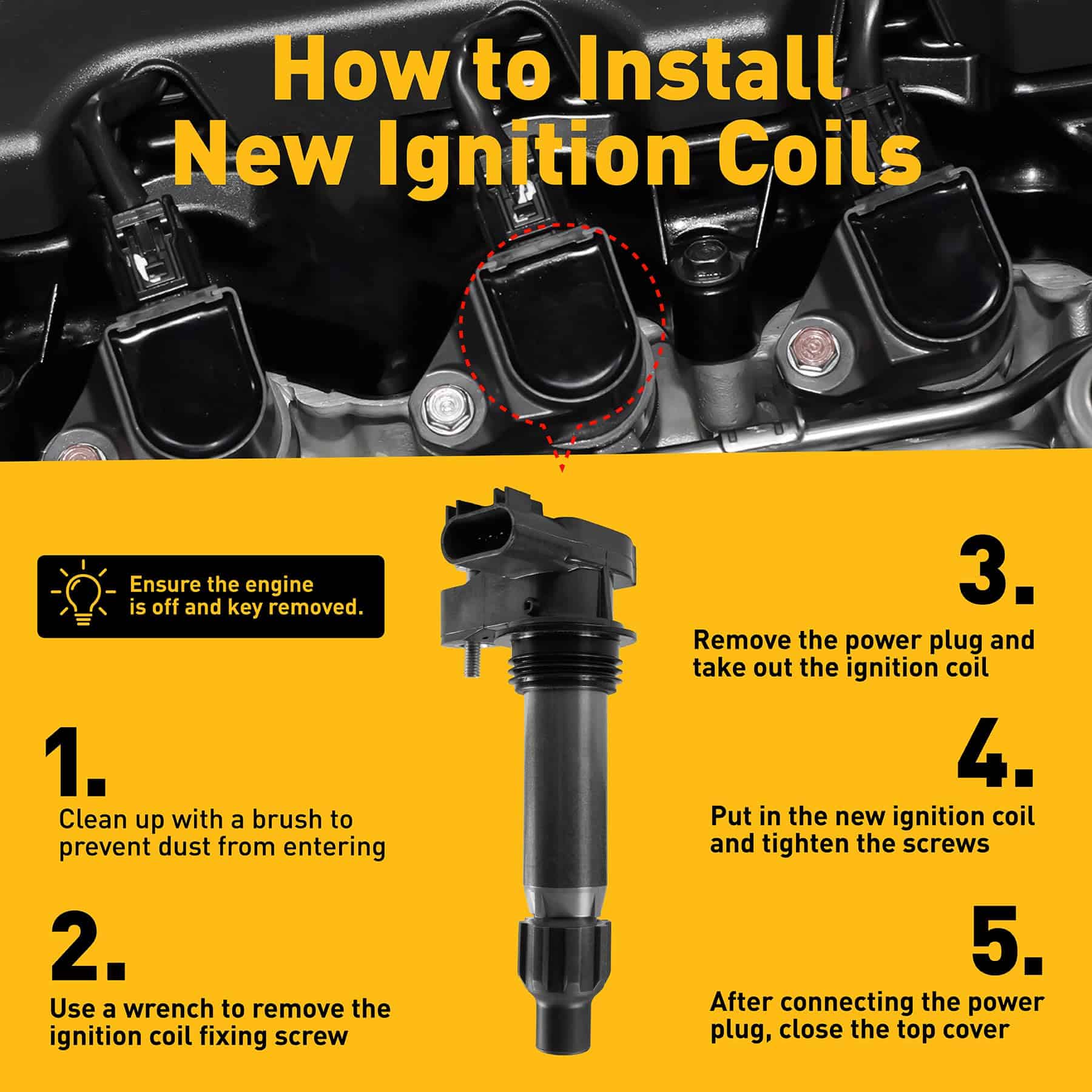 How to Install New Ignition Coils

Ensure the engine is off and key removed.

1.
Clean up with a brush to prevent dust from entering

2.
Use a wrench to remove the ignition coil fixing screw

3.
Remove the power plug and take out the ignition coil

4.
Put in the new ignition coil and tighten the screws

5.
After connecting the power plug, close the top cover