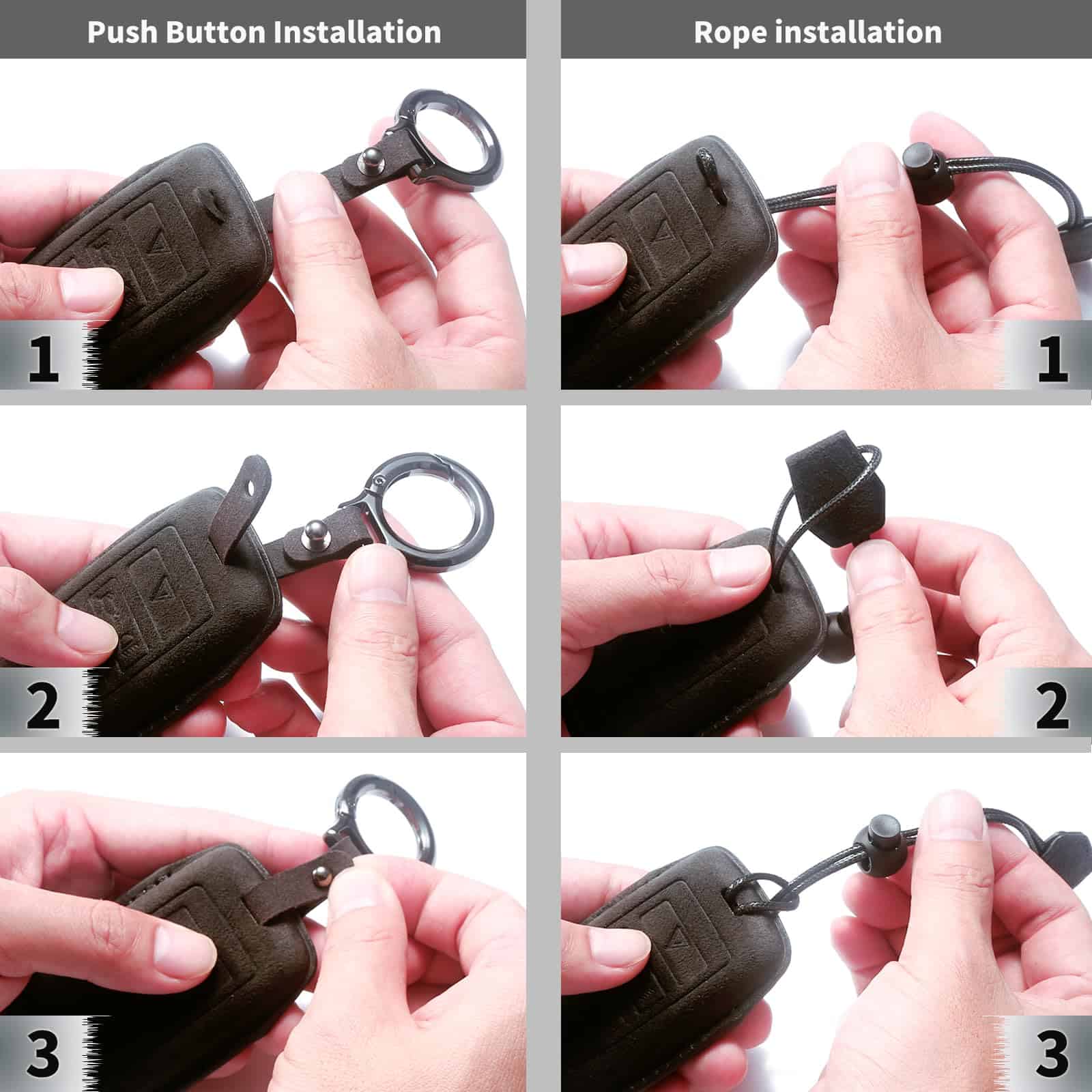 Push Button Installation

1

2

3

Rope installation

1

2

3