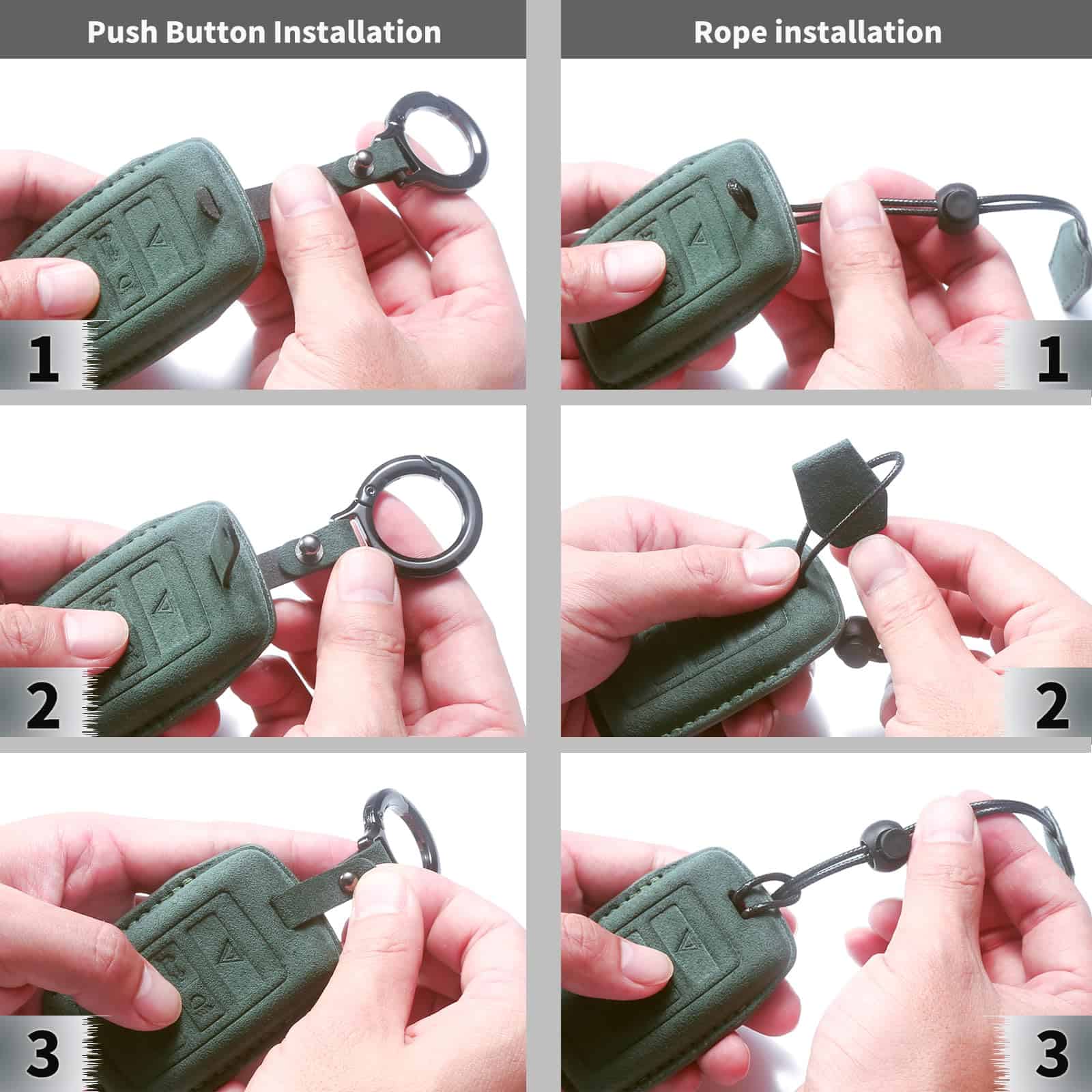 Push Button Installation

1

2

3

Rope installation

1

2

3