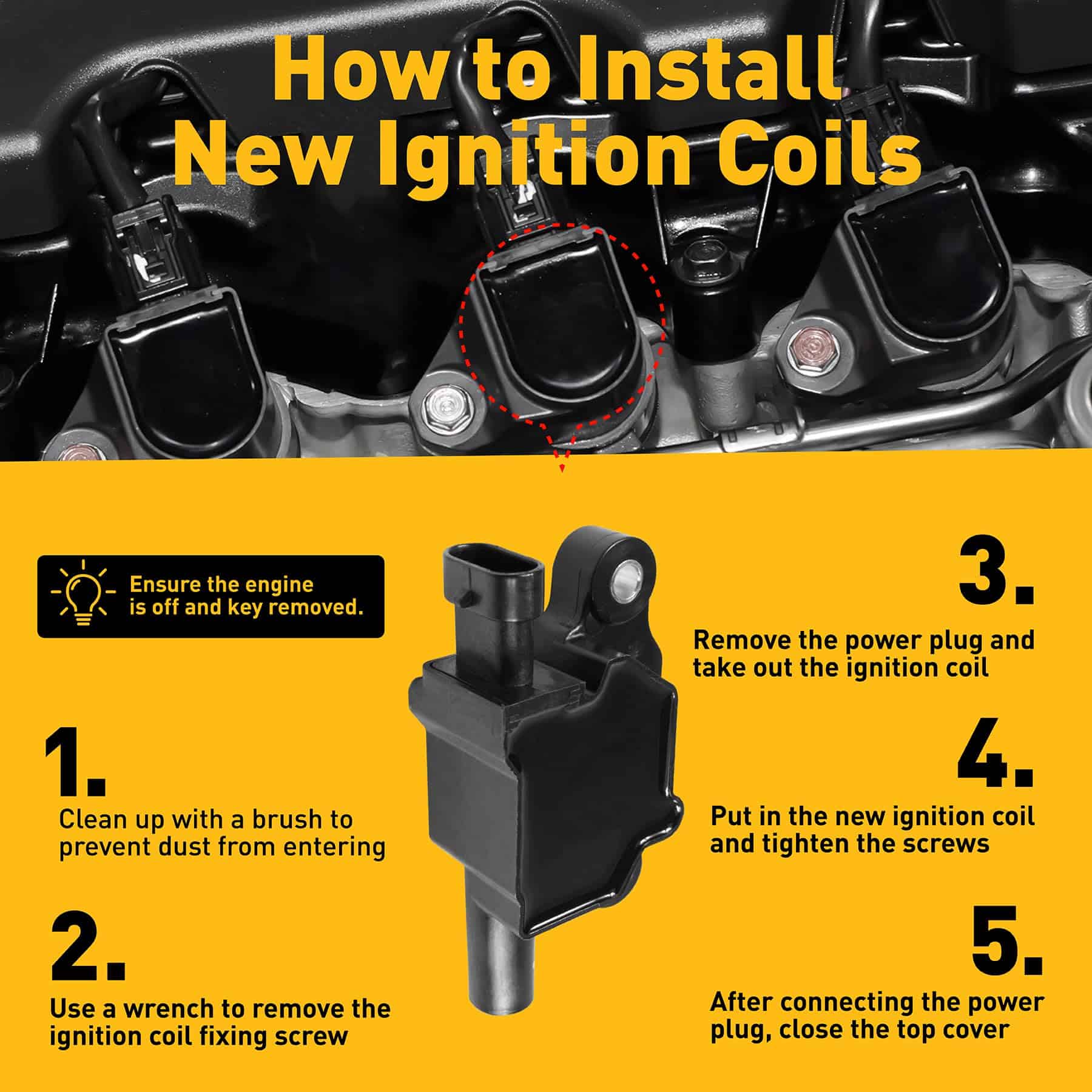 How to Install New Ignition Coils

Ensure the engine is off and key removed.

1.
Clean up with a brush to prevent dust from entering

2.
Use a wrench to remove the ignition coil fixing screw

3.
Remove the power plug and take out the ignition coil

4.
Put in the new ignition coil and tighten the screws

5.
After connecting the power plug, close the top cover