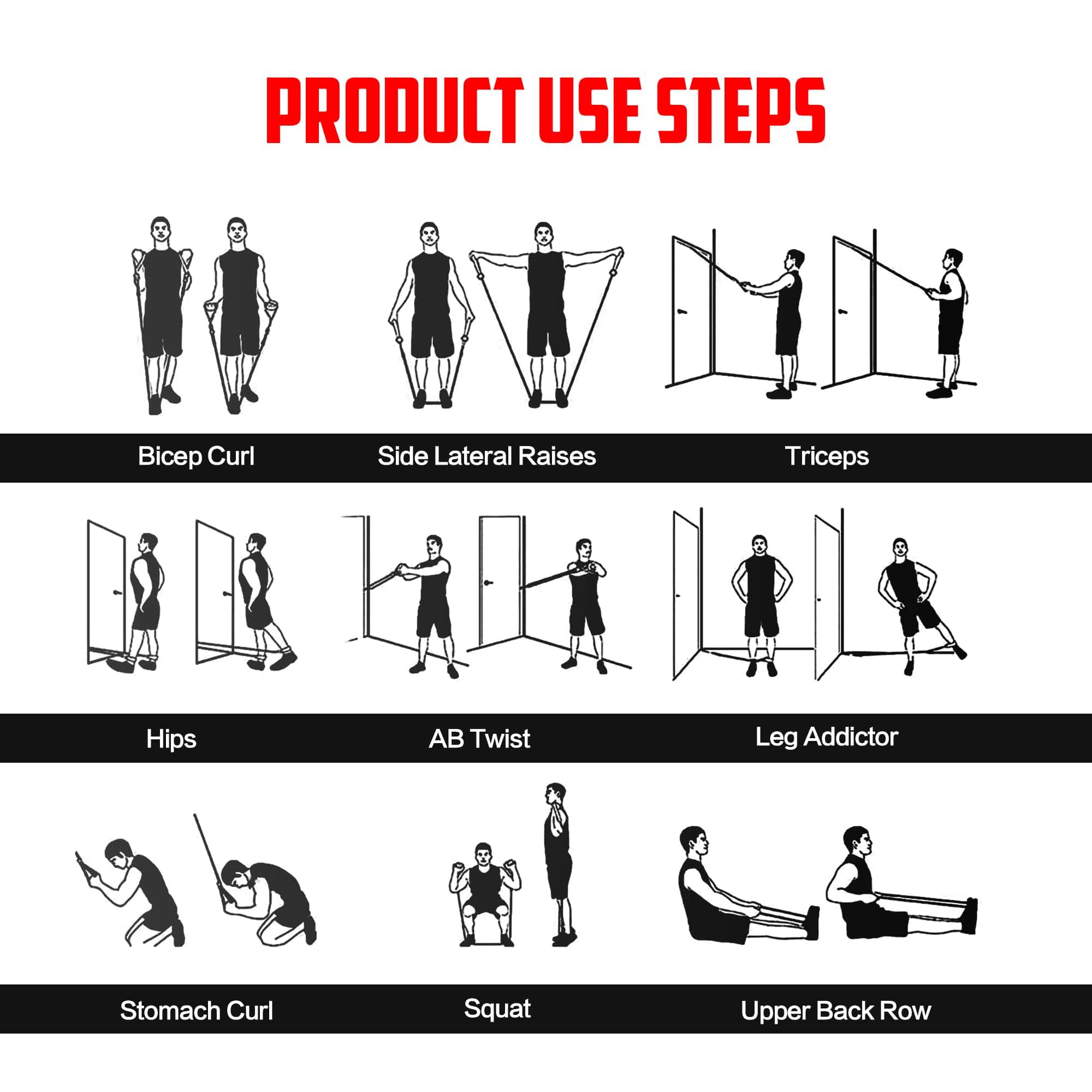 PRODUCT USE STEPS

Bicep Curl

Side Lateral Raises

Triceps

Hips

AB Twist

Leg Addictor

Stomach Curl

Squat

Upper Back Row